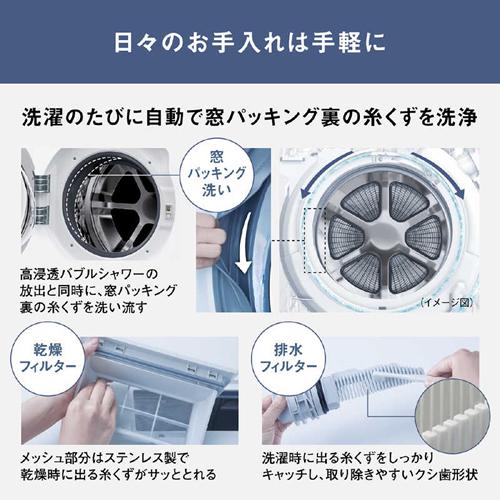 日々のお手入れは手軽に

洗濯のたびに自動で窓パッキング裏の糸くずを洗浄

窓パッキング洗い

高浸透バブルシャワーの放出と同時に、窓パッキング裏の糸くずを洗い流す

（イメージ図）

乾燥フィルター

メッシュ部分はステンレス製で乾燥時に出る糸くずがサッととれる

排水フィルター

洗濯時に出る糸くずをしっかりキャッチし、取り除きやすいクシ歯形状