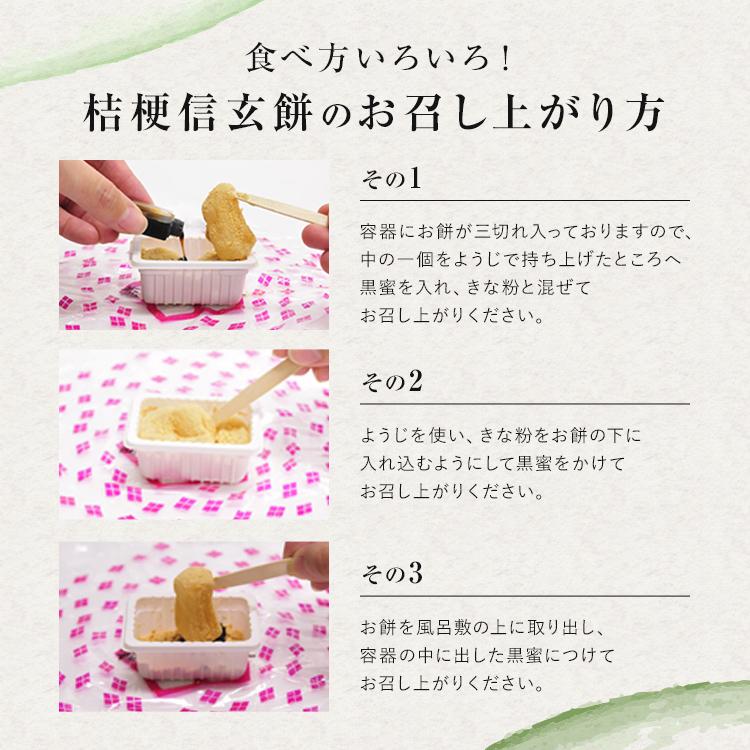 食べ方いろいろ！
桔梗信玄餅のお召し上がり方

その1

容器にお餅が三切れ入っておりますので、中の一個をようじで持ち上げたところへ黒蜜を入れ、きな粉と混ぜてお召し上がりください。

その2

ようじを使い、きな粉をお餅の下に入れ込むようにして黒蜜をかけてお召し上がりください。

その3

お餅を風呂敷の上に取り出し、容器の中に出した黒蜜につけてお召し上がりください。