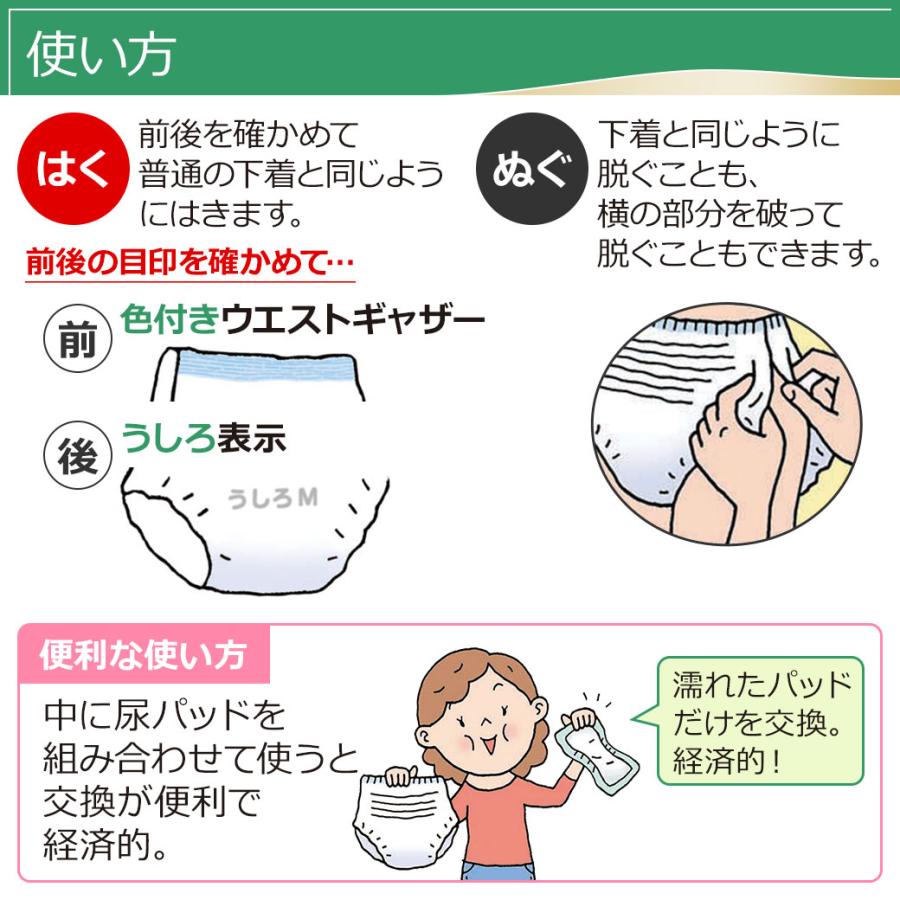 使い方

はく

前後を確かめて普通の下着と同じようにはきます。

前後の目印を確かめて…

前 色付きウエストギャザー

後 うしろ表示

うしろM

ぬぐ

下着と同じように脱ぐことも、横の部分を破って脱ぐこともできます。

便利な使い方

中に尿パッドを組み合わせて使うと交換が便利で経済的。

濡れたパッドだけを交換。経済的！