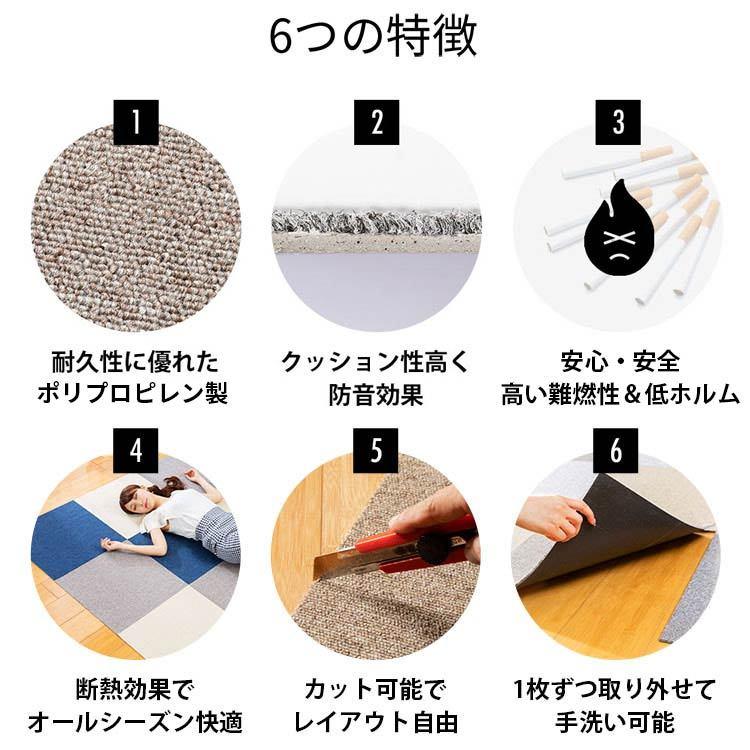 6つの特徴

1

耐久性に優れた
ポリプロピレン製

2

クッション性高く
防音効果

3

安心・安全
高い難燃性＆低ホルム

4

断熱効果で
オールシーズン快適

5

カット可能で
レイアウト自由

6

1枚ずつ取り外せて
手洗い可能