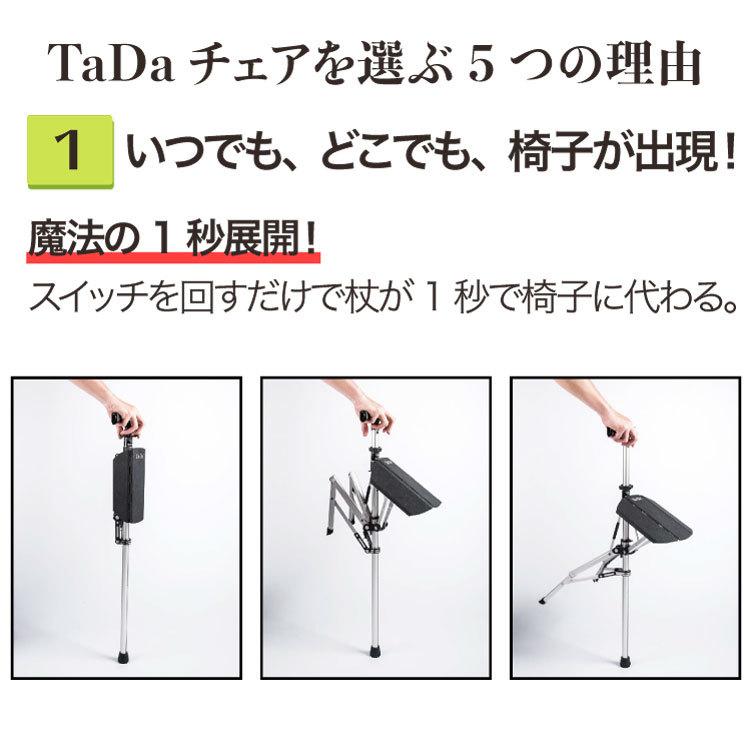 TaDa チェアを選ぶ 5 つの理由

1 いつでも、どこでも、椅子が出現!

魔法の 1 秒展開!

スイッチを回すだけで杖が 1 秒で椅子に代わる。