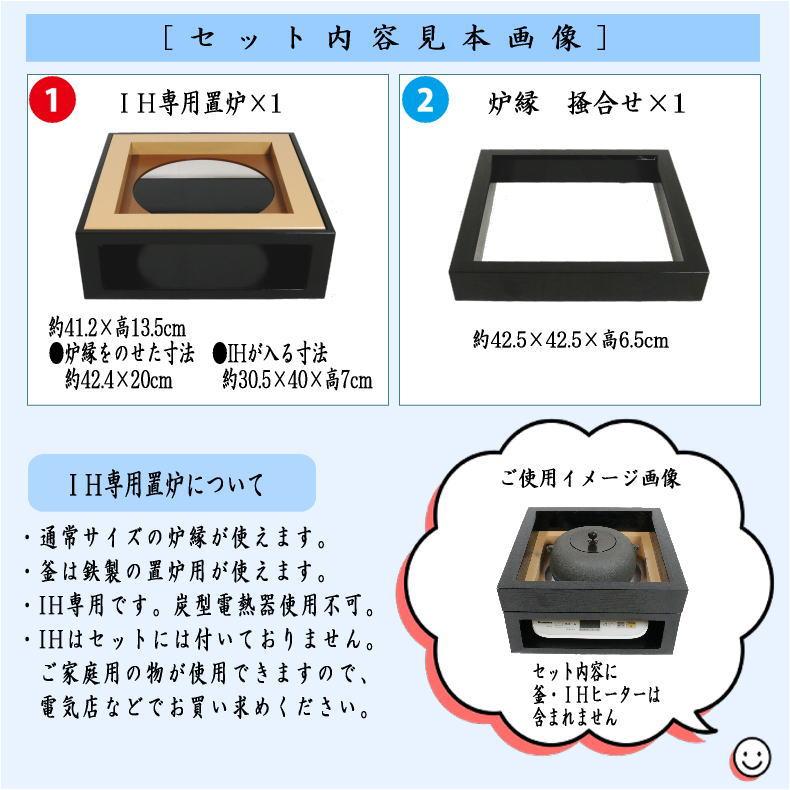 [セット内容見本画像]

1 IH専用置炉×1

約41.2×高13.5cm
●炉縁をのせた寸法 約42.4×20cm
●IHが入る寸法 約30.5×40×高7cm

2 炉縁 掻合せ×1

約42.5×42.5×高6.5cm

IH専用置炉について

・通常サイズの炉縁が使えます。
・釜は鉄製の置炉用が使えます。
・IH専用です。炭型電熱器使用不可。
・IHはセットには付いておりません。
ご家庭用の物が使用できますので、
電気店などでお買い求めください。

ご使用イメージ画像

セット内容に
釜・IHヒーターは
含まれません