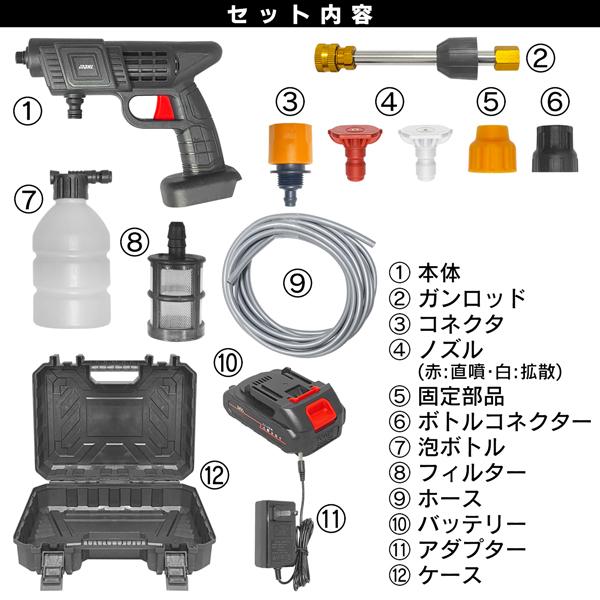 セット内容

①
②
③
④
⑤
⑥
⑦
⑧
⑨
⑩
⑪
⑫

① 本体
② ガンロッド
③ コネクタ
④ ノズル
(赤:直噴・白:拡散)
⑤ 固定部品
⑥ ボトルコネクター
⑦ 泡ボトル
⑧ フィルター
⑨ ホース
⑩ バッテリー
⑪ アダプター
⑫ ケース