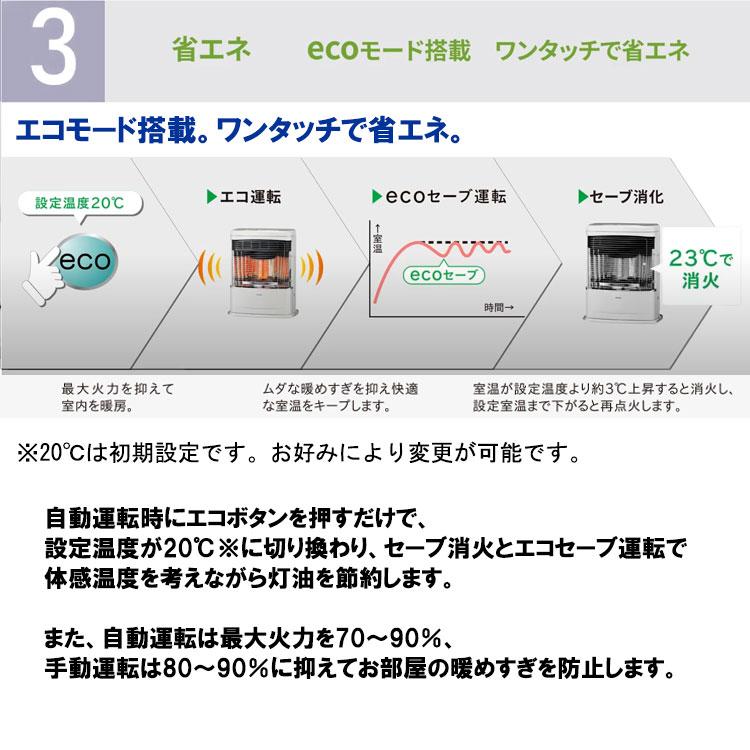 3

省エネ　ecoモード搭載　ワンタッチで省エネ

エコモード搭載。ワンタッチで省エネ。

設定温度20℃

eco

▶エコ運転

▶ecoセーブ運転

↑室温

ecoセーブ

時間→

▶セーブ消化

23℃で消火

最大火力を抑えて室内を暖房。

ムダな暖めすぎを抑え快適な室温をキープします。

室温が設定温度より約3℃上昇すると消火し、設定室温まで下がると再点火します。

※20℃は初期設定です。お好みにより変更が可能です。

自動運転時にエコボタンを押すだけで、設定温度が20℃※に切り換わり、セーブ消火とエコセーブ運転で体感温度を考えながら灯油を節約します。

また、自動運転は最大火力を70～90%、手動運転は80～90%に抑えてお部屋の暖めすぎを防止します。