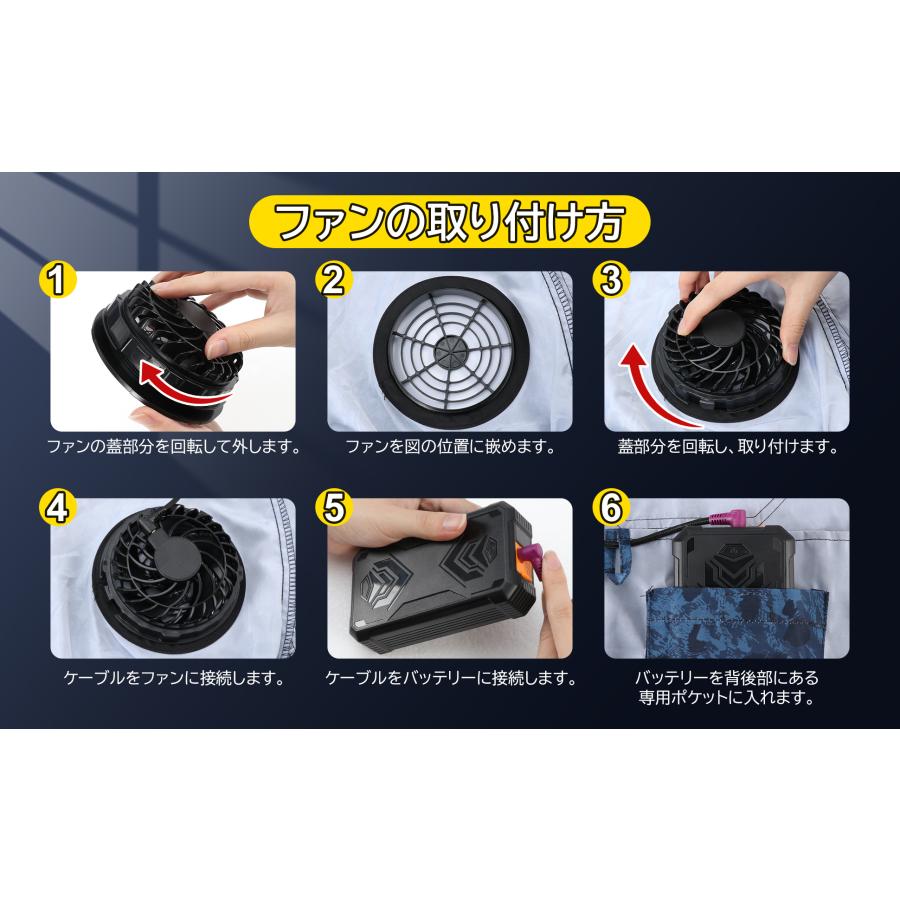 ファンの取り付け方

1
ファンの蓋部分を回転して外します。

2
ファンを図の位置に嵌めます。

3
蓋部分を回転し、取り付けます。

4
ケーブルをファンに接続します。

5
ケーブルをバッテリーに接続します。

6
バッテリーを背後部にある専用ポケットに入れます。