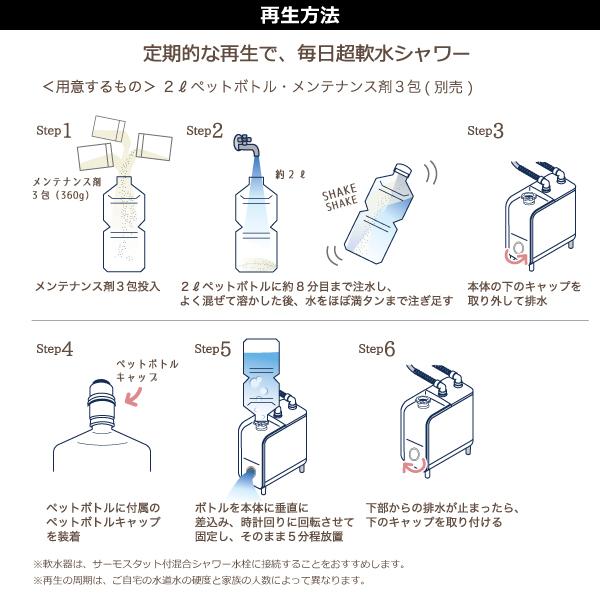 再生方法

定期的な再生で、毎日超軟水シャワー

＜用意するもの＞ 2ℓペットボトル・メンテナンス剤3包（別売）

Step1

メンテナンス剤
3包（360g）

メンテナンス剤3包投入

Step2

約2ℓ

SHAKE
SHAKE

2ℓペットボトルに約8分目まで注水し、
よく混ぜて溶かした後、水をほぼ満タンまで注ぎ足す

Step3

本体の下のキャップを
取り外して排水

Step4

ペットボトル
キャップ

ペットボトルに付属の
ペットボトルキャップ
を装着

Step5

ボトルを本体に垂直に
差込み、時計回りに回転させて
固定し、そのまま5分程放置

Step6

下部からの排水が止まったら、
下のキャップを取り付ける

※軟水器は、サーモスタット付混合シャワー水栓に接続することをおすすめします。
※再生の周期は、ご自宅の水道水の硬度と家族の人数によって異なります。