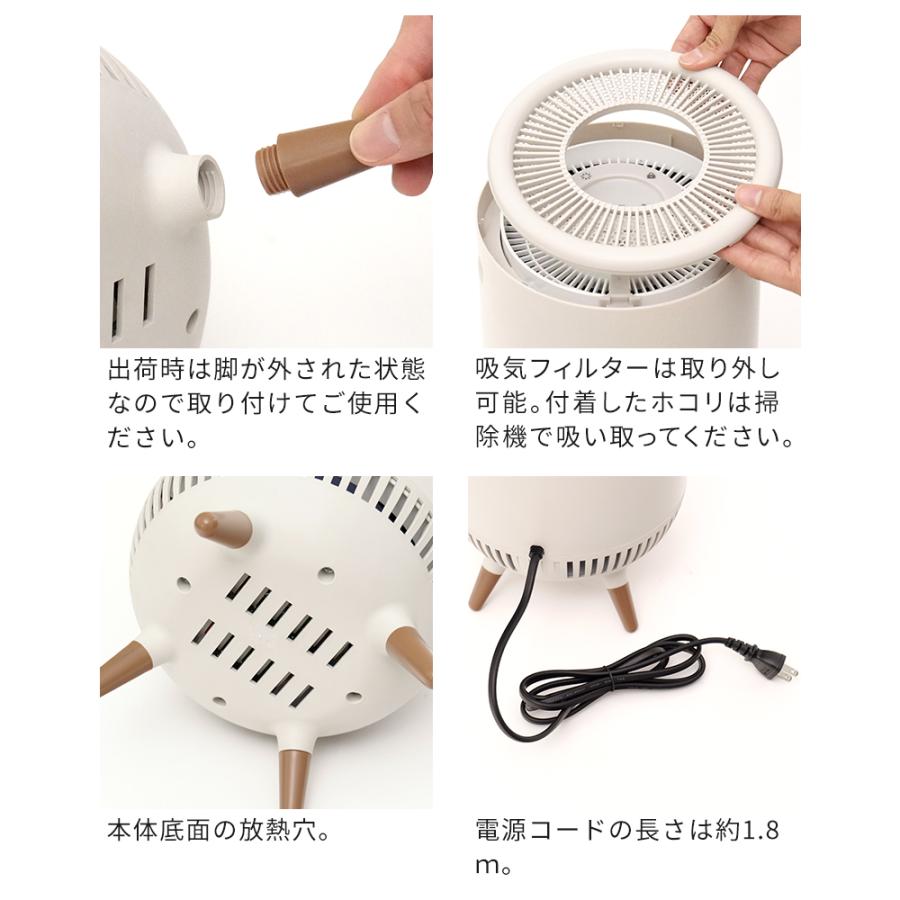 出荷時は脚が外された状態なので取り付けてご使用ください。

吸気フィルターは取り外し可能。付着したホコリは掃除機で吸い取ってください。

本体底面の放熱穴。

電源コードの長さは約1.8m。