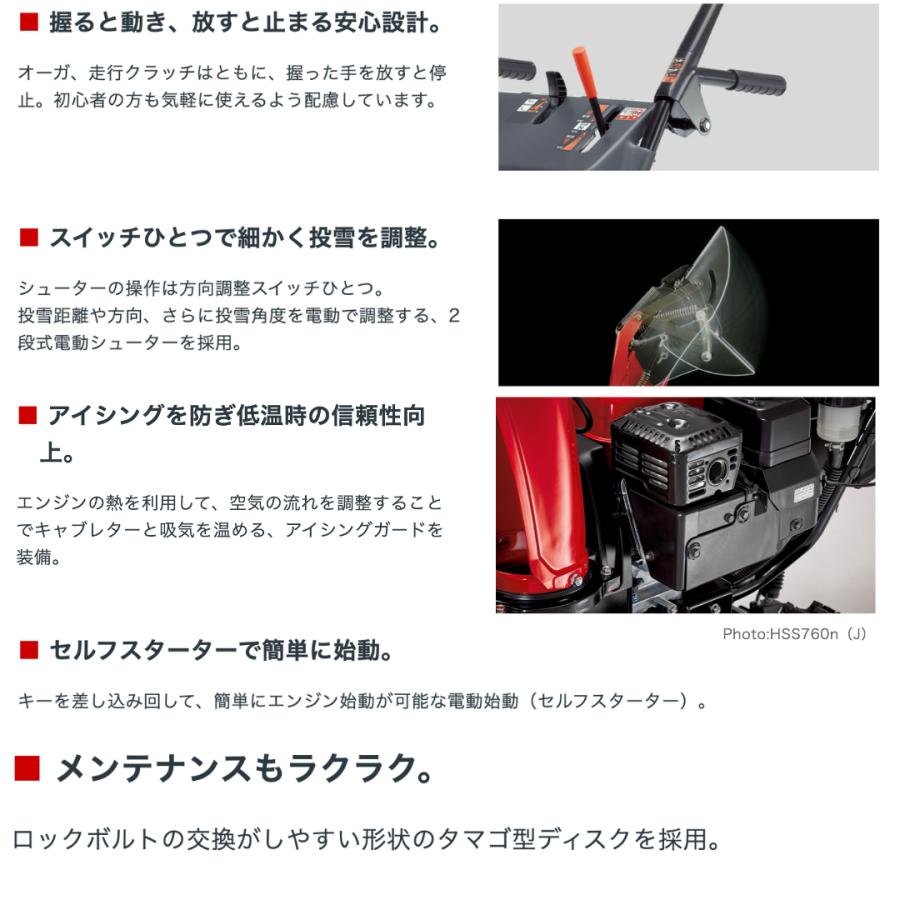 ■ 握ると動き、放すと止まる安心設計。

オーガ、走行クラッチはともに、握った手を放すと停止。初心者の方も気軽に使えるよう配慮しています。

■ スイッチひとつで細かく投雪を調整。

シューターの操作は方向調整スイッチひとつ。
投雪距離や方向、さらに投雪角度を電動で調整する、2段式電動シューターを採用。

■ アイシングを防ぎ低温時の信頼性向上。

エンジンの熱を利用して、空気の流れを調整することでキャブレターと吸気を温める、アイシングガードを装備。

Photo:HSS760n（J）

■ セルフスターターで簡単に始動。

キーを差し込み回して、簡単にエンジン始動が可能な電動始動（セルフスターター）。

■ メンテナンスもラクラク。

ロックボルトの交換がしやすい形状のタマゴ型ディスクを採用。