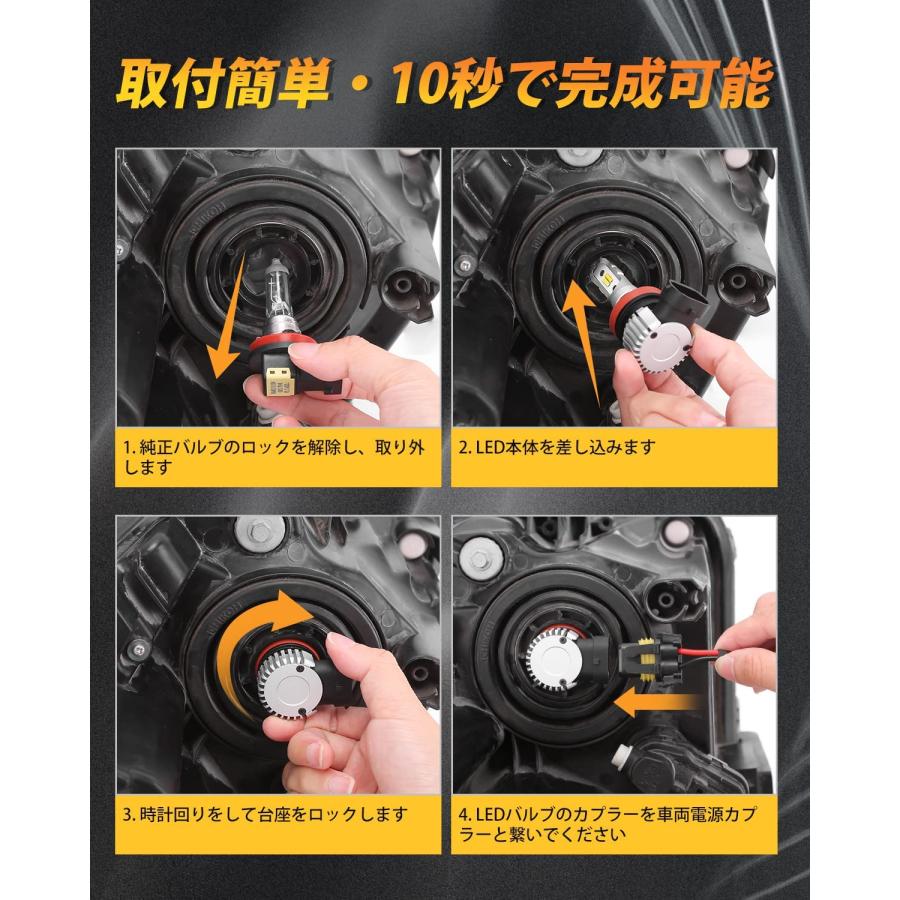 取付簡単・10秒で完成可能

1. 純正バルブのロックを解除し、取り外します

2. LED本体を差し込みます

3. 時計回りをして台座をロックします

4. LEDバルブのカプラーを車両電源カプラーと繋いでください