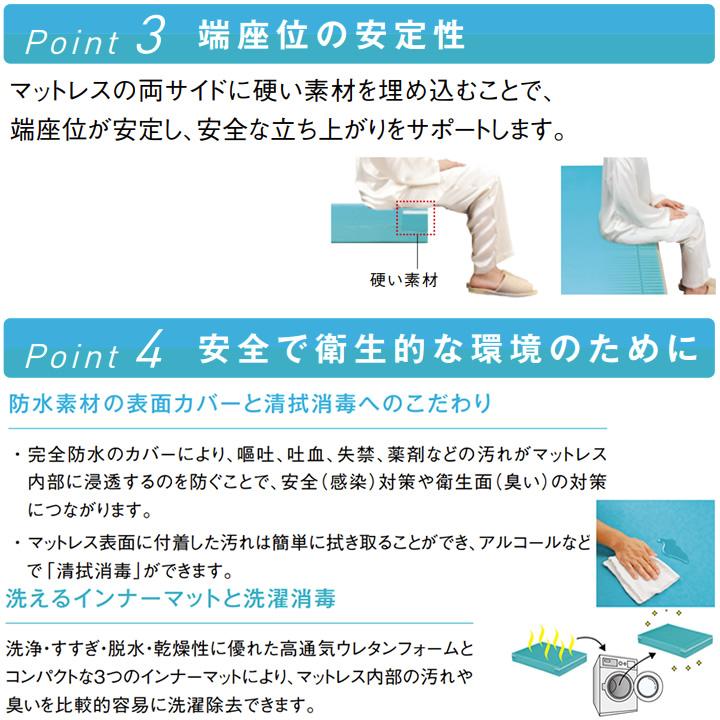 Point 3 端座位の安定性

マットレスの両サイドに硬い素材を埋め込むことで、端座位が安定し、安全な立ち上がりをサポートします。

硬い素材

Point 4 安全で衛生的な環境のために

防水素材の表面カバーと清拭消毒へのこだわり

・完全防水のカバーにより、嘔吐、吐血、失禁、薬剤などの汚れがマットレス内部に浸透するのを防ぐことで、安全（感染）対策や衛生面（臭い）の対策につながります。

・マットレス表面に付着した汚れは簡単に拭き取ることができ、アルコールなどで「清拭消毒」ができます。

洗えるインナーマットと洗濯消毒

洗浄・すすぎ・脱水・乾燥性に優れた高通気ウレタンフォームとコンパクトな3つのインナーマットにより、マットレス内部の汚れや臭いを比較的容易に洗濯除去できます。