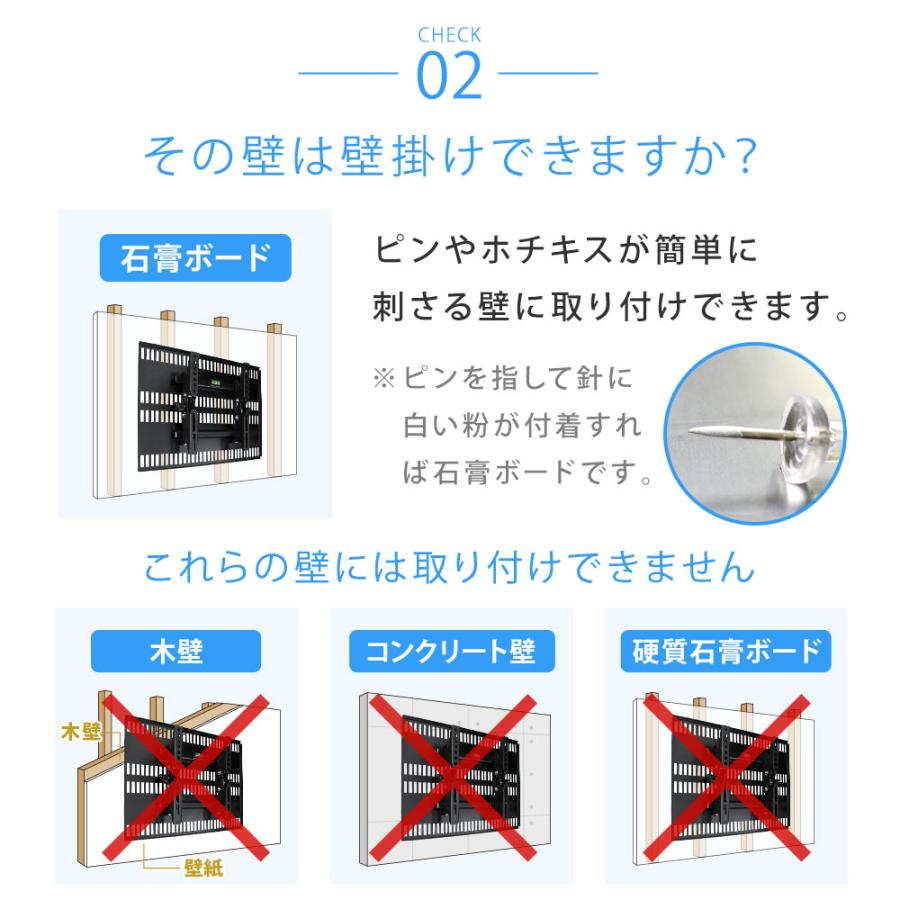 CHECK
02

その壁は壁掛けできますか？

石膏ボード

ピンやホチキスが簡単に刺さる壁に取り付けできます。

※ピンを指して針に白い粉が付着すれば石膏ボードです。

これらの壁には取り付けできません

木壁

木壁

壁紙

コンクリート壁

硬質石膏ボード