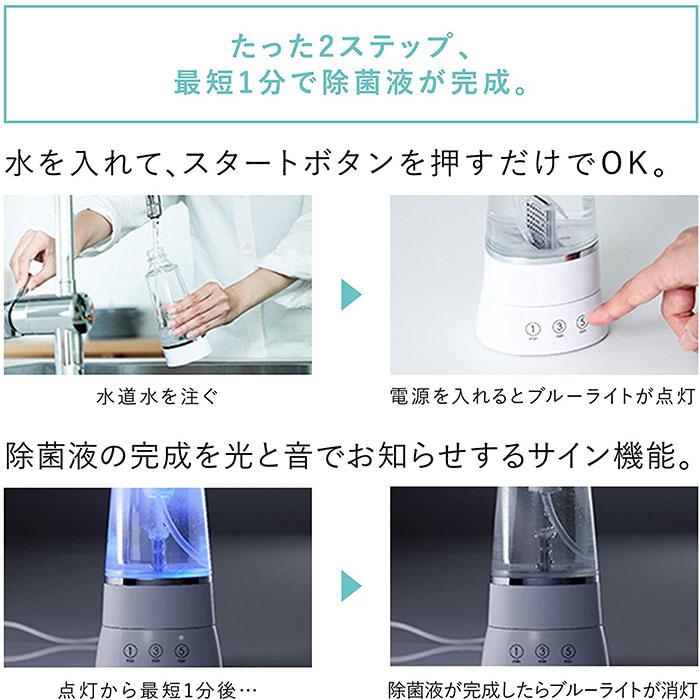 たった2ステップ、
最短1分で除菌液が完成。

水を入れて、スタートボタンを押すだけでOK。

①
③
⑤

水道水を注ぐ

電源を入れるとブルーライトが点灯

除菌液の完成を光と音でお知らせするサイン機能。

①
③
⑤

①
③
⑤

点灯から最短1分後…

除菌液が完成したらブルーライトが消灯