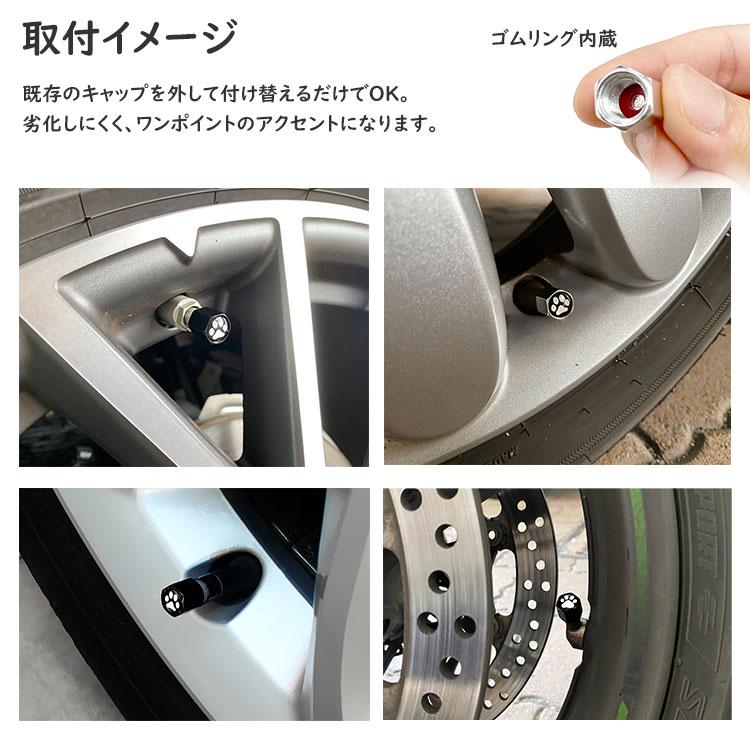 取付イメージ

ゴムリング内蔵

既存のキャップを外して付け替えるだけでOK。
劣化しにくく、ワンポイントのアクセントになります。

SPORT