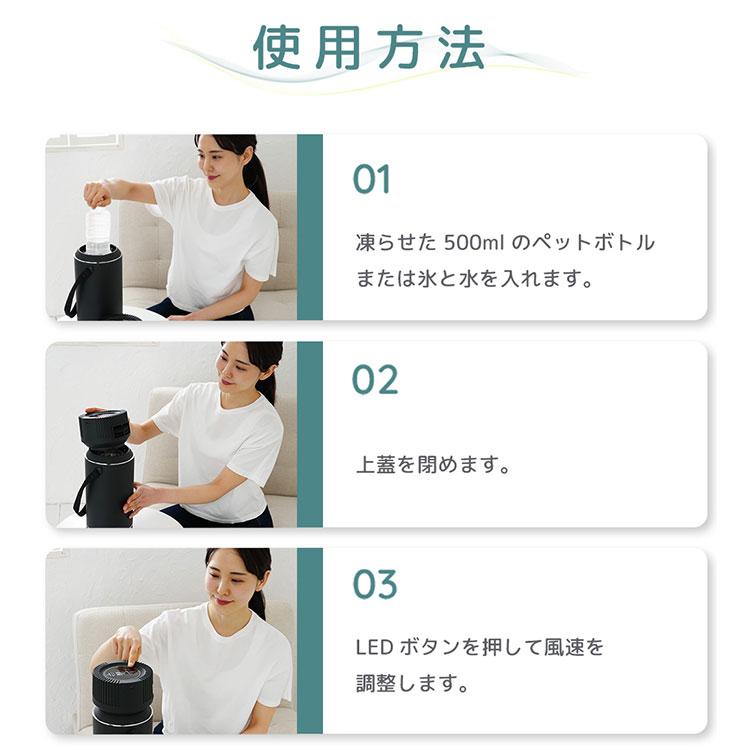 使用方法

01

凍らせた 500ml のペットボトルまたは氷と水を入れます。

02

上蓋を閉めます。

03

LED ボタンを押して風速を調整します。