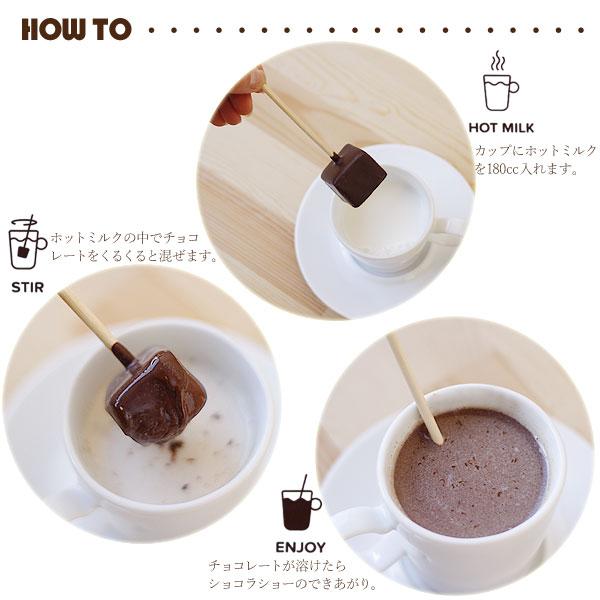 HOW TO

HOT MILK
カップにホットミルクを180cc入れます。

ホットミルクの中でチョコレートをくるくると混ぜます。
STIR

ENJOY
チョコレートが溶けたらショコラショーのできあがり。