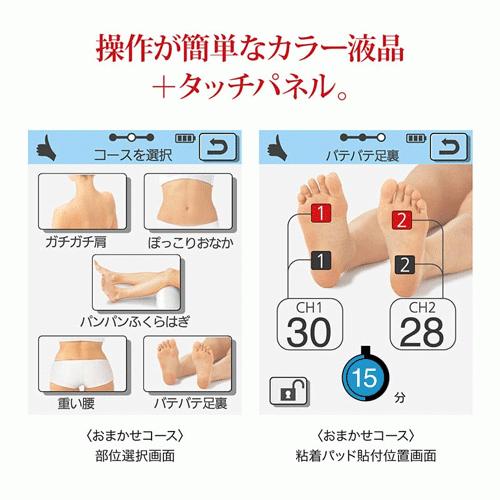 操作が簡単なカラー液晶
＋タッチパネル。

コースを選択

ガチガチ肩

ぽっこりおなか

パンパンふくらはぎ

重い腰

バテバテ足裏

〈おまかせコース〉
部位選択画面

バテバテ足裏

1
2
1
2

CH1
30

CH2
28

15
分

〈おまかせコース〉
粘着パッド貼付位置画面