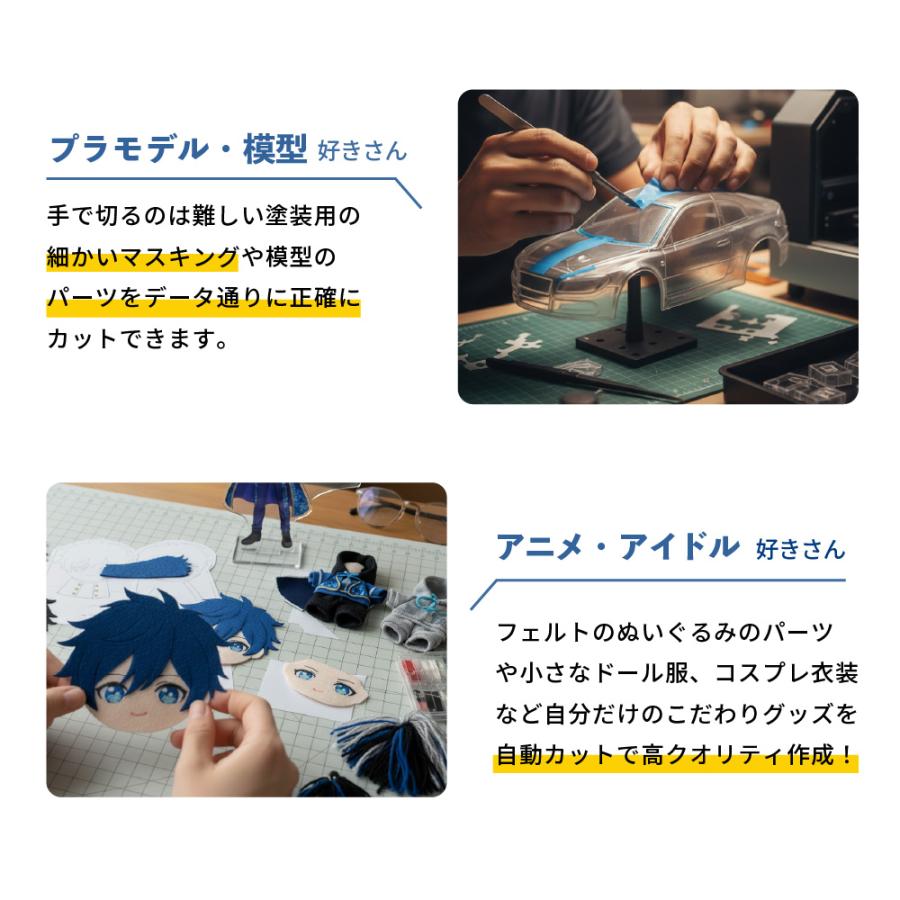 プラモデル・模型 好きさん

手で切るのは難しい塗装用の細かいマスキングや模型のパーツをデータ通りに正確にカットできます。

アニメ・アイドル 好きさん

フェルトのぬいぐるみのパーツや小さなドール服、コスプレ衣装など自分だけのこだわりグッズを自動カットで高クオリティ作成！