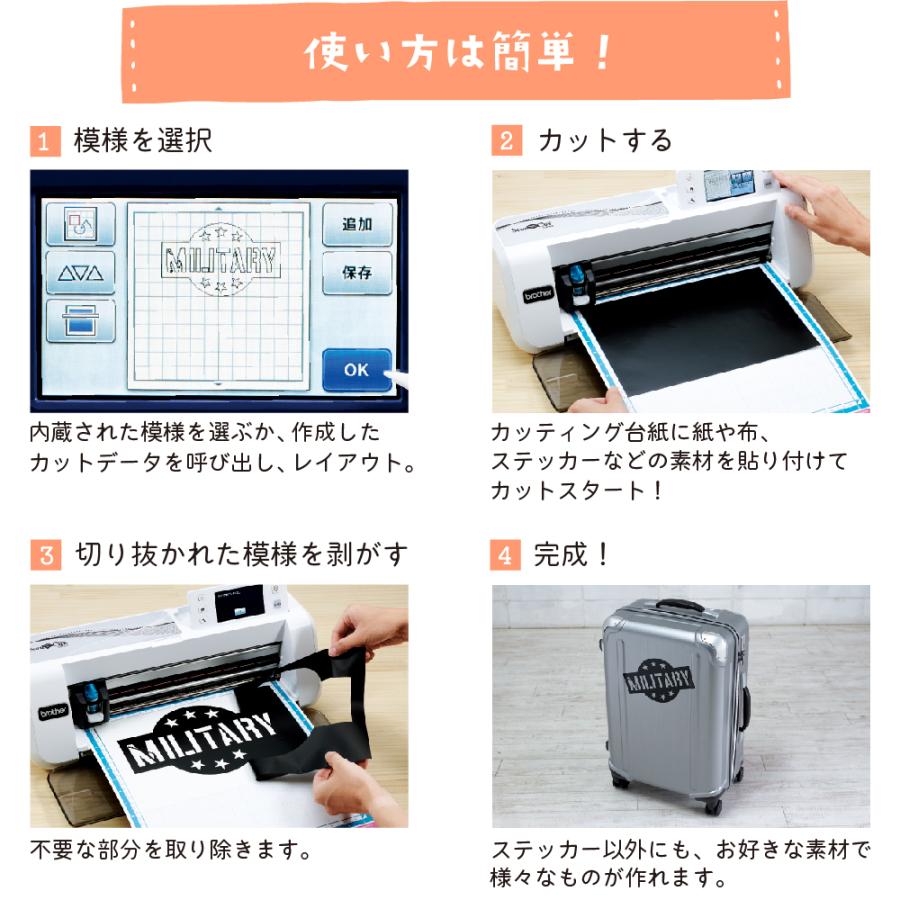 使い方は簡単！

1 模様を選択

MILITARY

追加

保存

OK

内蔵された模様を選ぶか、作成したカットデータを呼び出し、レイアウト。

2 カットする

brother

カッティング台紙に紙や布、ステッカーなどの素材を貼り付けてカットスタート！

3 切り抜かれた模様を剥がす

brother

MILITARY

不要な部分を取り除きます。

4 完成！

MILITARY

ステッカー以外にも、お好きな素材で様々なものが作れます。