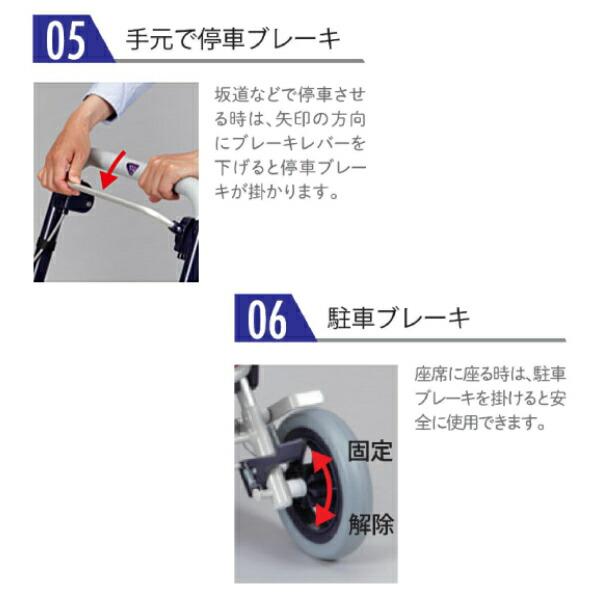 05 手元で停車ブレーキ

坂道などで停車させる時は、矢印の方向にブレーキレバーを下げると停車ブレーキが掛かります。

06 駐車ブレーキ

座席に座る時は、駐車ブレーキを掛けると安全に使用できます。

固定

解除