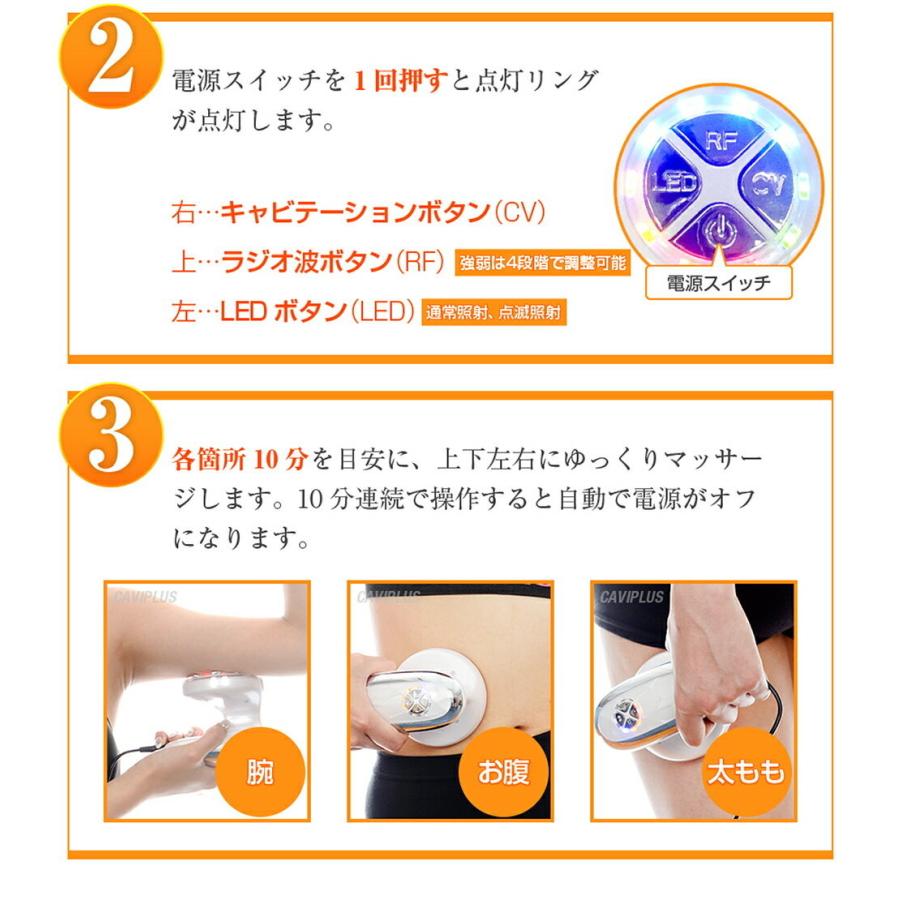 2

電源スイッチを1回押すと点灯リングが点灯します。

右…キャビテーションボタン(CV)
上…ラジオ波ボタン(RF) 強弱は4段階で調整可能
左…LED ボタン(LED) 通常照射、点滅照射

RF
LED
CV
電源スイッチ

3

各箇所10分を目安に、上下左右にゆっくりマッサージします。10分連続で操作すると自動で電源がオフになります。

CAVIPLUS
腕
CAVIPLUS
お腹
CAVIPLUS
太もも