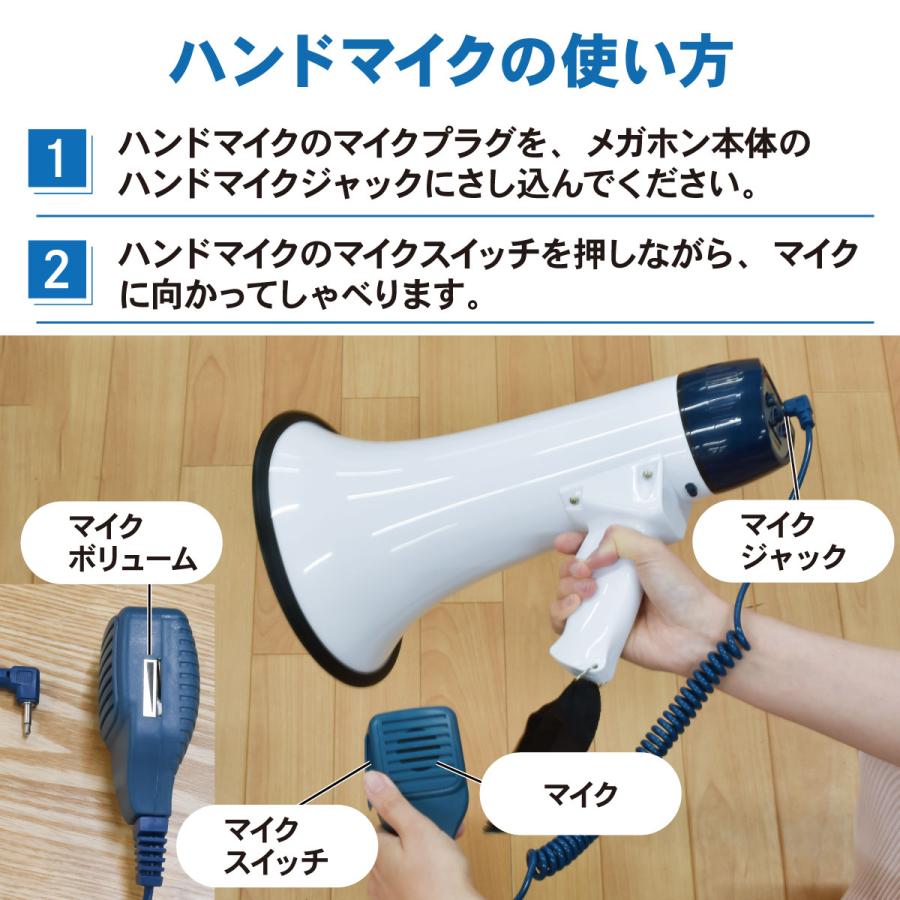 ハンドマイクの使い方

1 ハンドマイクのマイクプラグを、メガホン本体のハンドマイクジャックにさし込んでください。

2 ハンドマイクのマイクスイッチを押しながら、マイクに向かってしゃべります。

マイク
ボリューム

マイク
ジャック

マイク

マイク
スイッチ