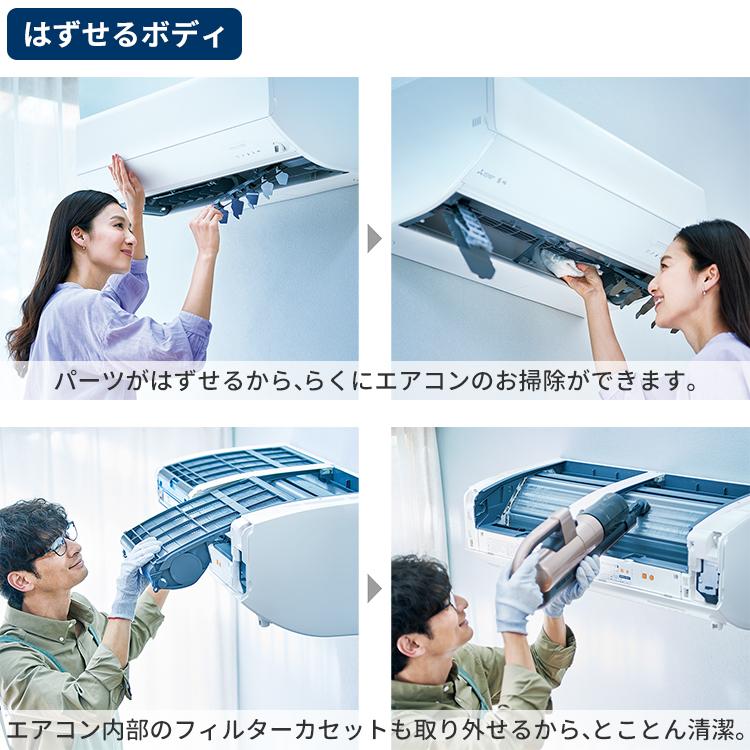 はずせるボディ

パーツがはずせるから、らくにエアコンのお掃除ができます。

エアコン内部のフィルターカセットも取り外せるから、とことん清潔。