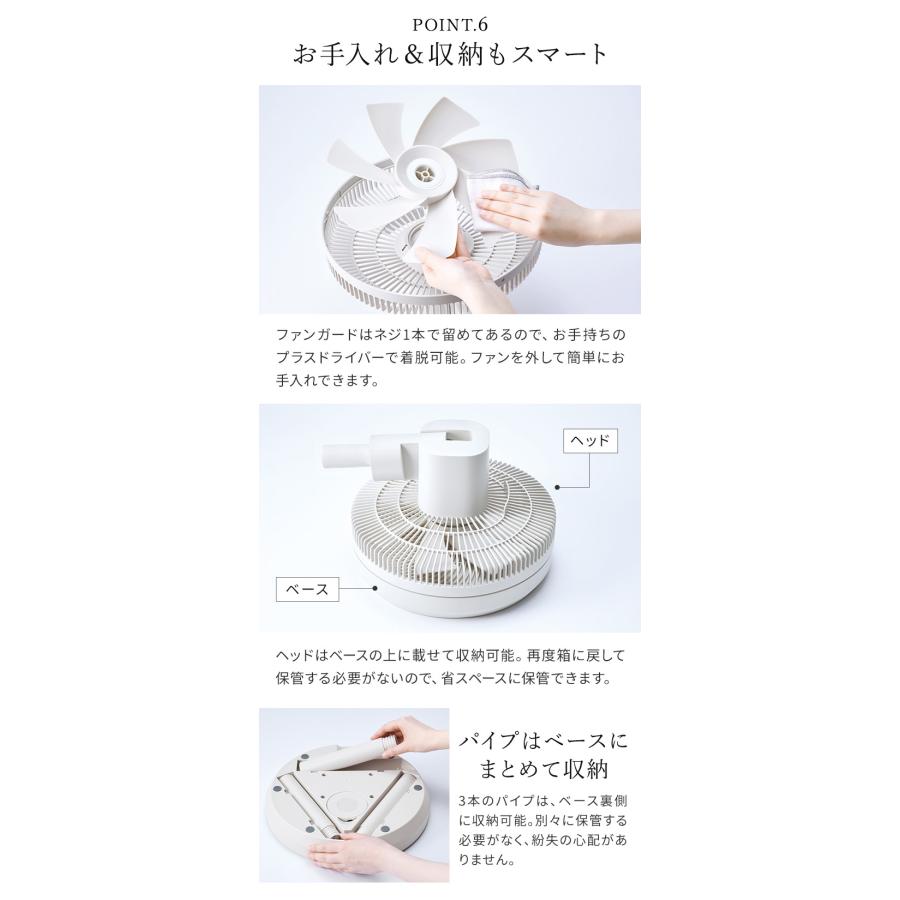 POINT.6
お手入れ＆収納もスマート

ファンガードはネジ1本で留めてあるので、お手持ちのプラスドライバーで着脱可能。ファンを外して簡単にお手入れできます。

ヘッド

ベース

ヘッドはベースの上に載せて収納可能。再度箱に戻して保管する必要がないので、省スペースに保管できます。

パイプはベースにまとめて収納

3本のパイプは、ベース裏側に収納可能。別々に保管する必要がなく、紛失の心配がありません。