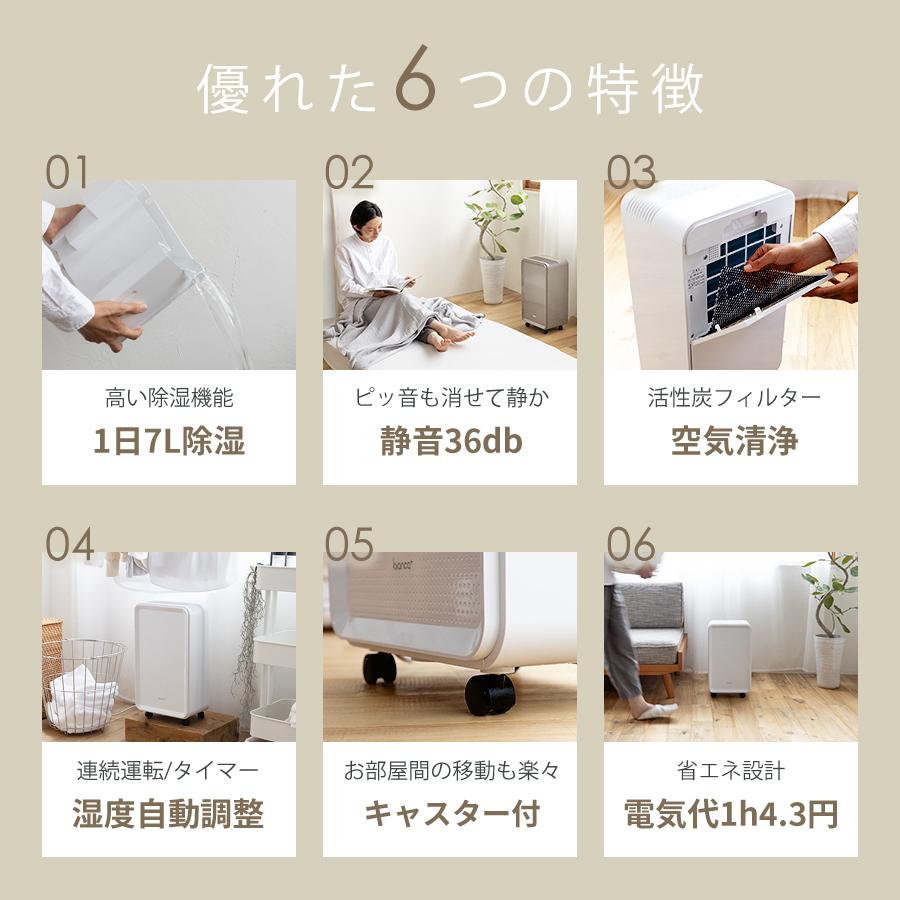 優れた6つの特徴

01

高い除湿機能

1日7L除湿

02

ピッ音も消せて静か

静音36db

03

活性炭フィルター

空気清浄

04

連続運転/タイマー

湿度自動調整

05

bianco

お部屋間の移動も楽々

キャスター付

06

省エネ設計

電気代1h4.3円