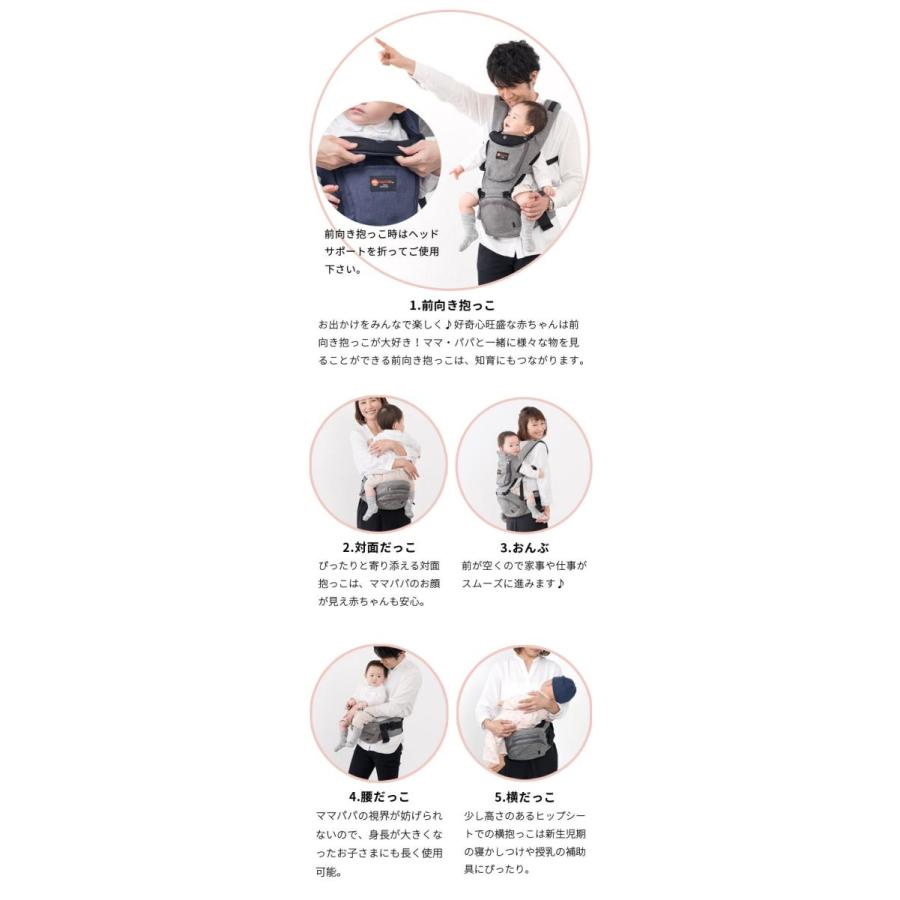 前向き抱っこ時はヘッドサポートを折ってご使用下さい。

1.前向き抱っこ

お出かけをみんなで楽しく♪好奇心旺盛な赤ちゃんは前向き抱っこが大好き！ママ・パパと一緒に様々な物を見ることができる前向き抱っこは、知育にもつながります。

2.対面だっこ

ぴったりと寄り添える対面抱っこは、ママパパのお顔が見え赤ちゃんも安心。

3.おんぶ

前が空くので家事や仕事がスムーズに進みます♪

4.腰だっこ

ママパパの視界が妨げられないので、身長が大きくなったお子さまにも長く使用可能。

5.横だっこ

少し高さのあるヒップシートでの横抱っこは新生児期の寝かしつけや授乳の補助具にぴったり。