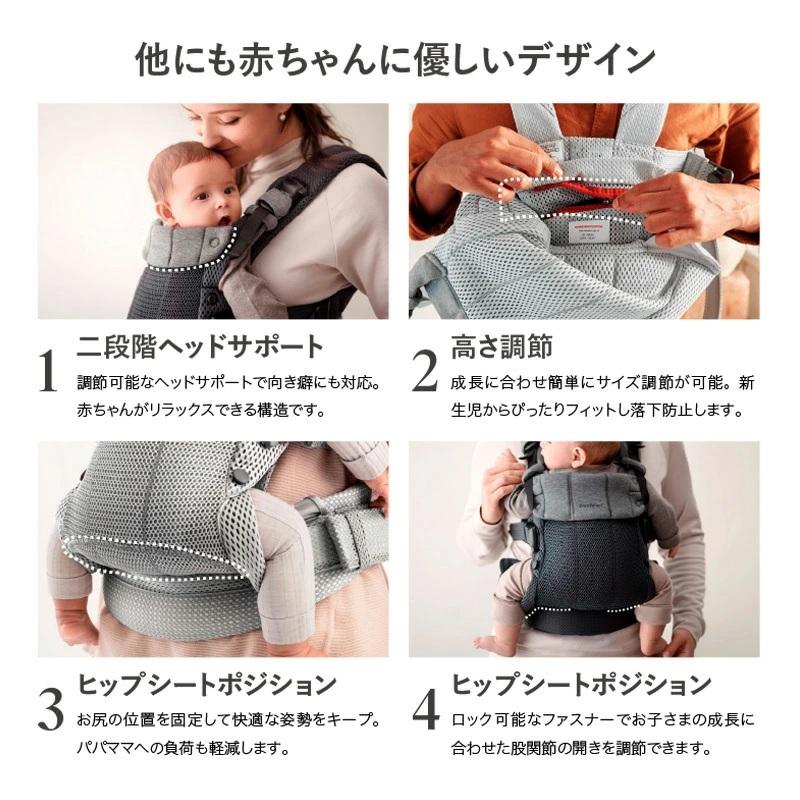 他にも赤ちゃんに優しいデザイン

1 二段階ヘッドサポート
調節可能なヘッドサポートで向き癖にも対応。赤ちゃんがリラックスできる構造です。

2 高さ調節
成長に合わせ簡単にサイズ調節が可能。新生児からぴったりフィットし落下防止します。

3 ヒップシートポジション
お尻の位置を固定して快適な姿勢をキープ。パパママへの負荷も軽減します。

4 ヒップシートポジション
ロック可能なファスナーでお子さまの成長に合わせた股関節の開きを調節できます。