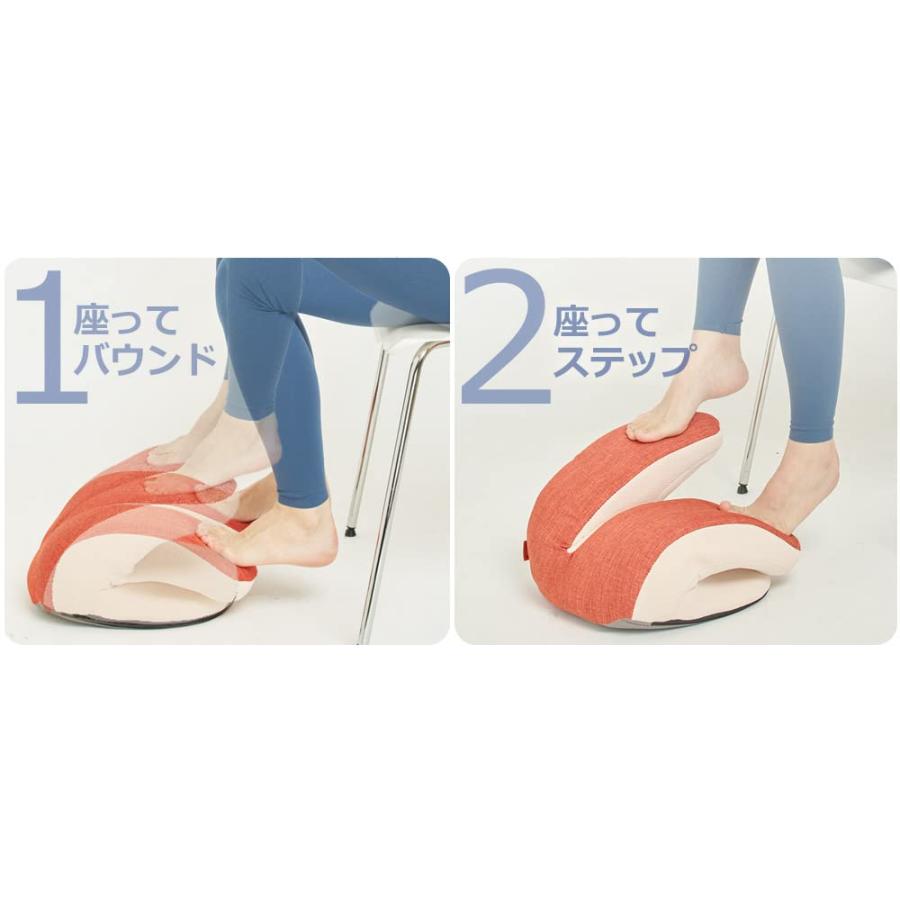 1 座って バウンド

2 座って ステップ