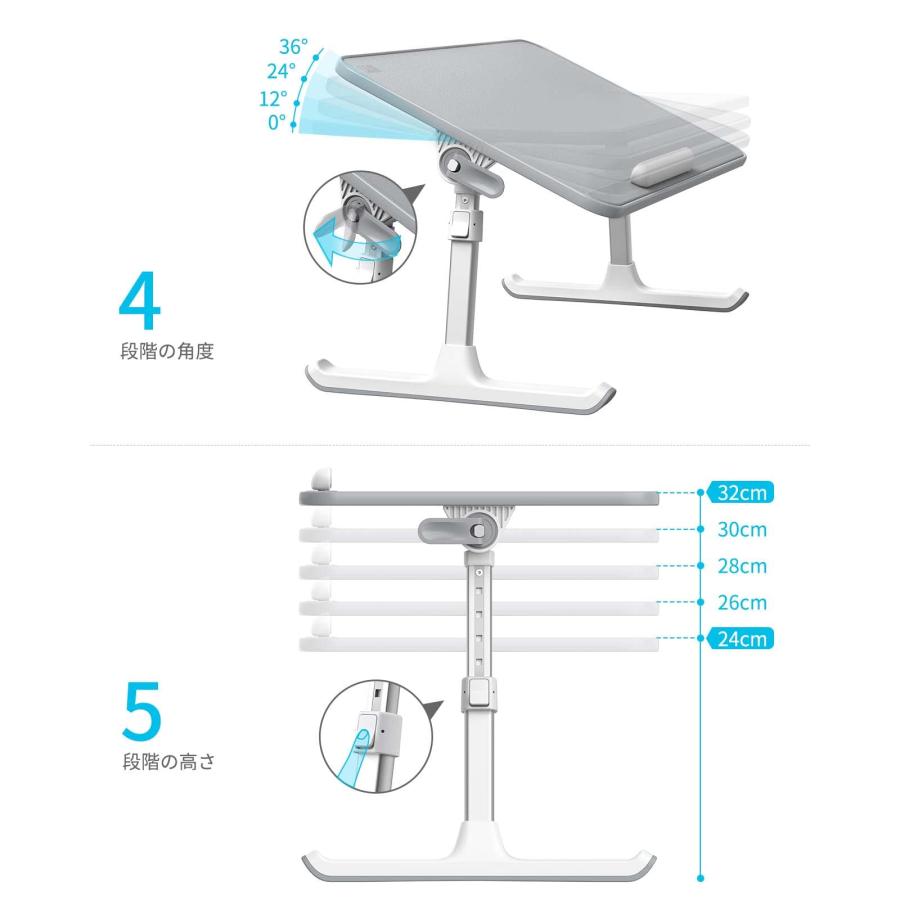 36°
24°
12°
0°

4
段階の角度

32cm
30cm
28cm
26cm
24cm

5
段階の高さ