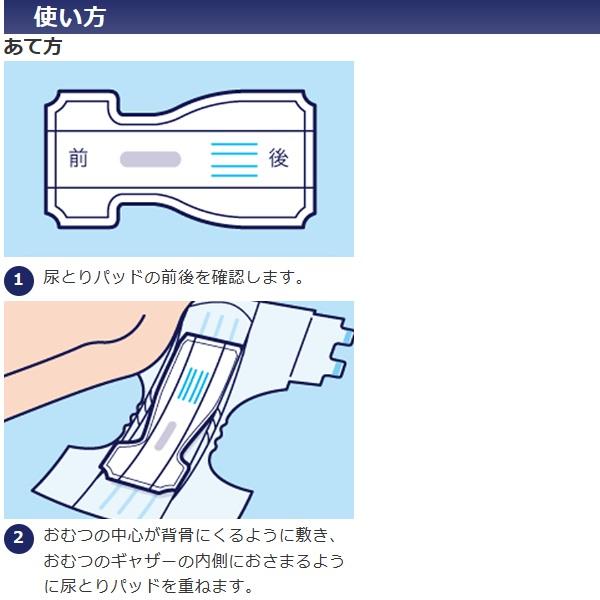 使い方

あて方

前

後

1 尿とりパッドの前後を確認します。

2 おむつの中心が背骨にくるように敷き、おむつのギャザーの内側におさまるように尿とりパッドを重ねます。