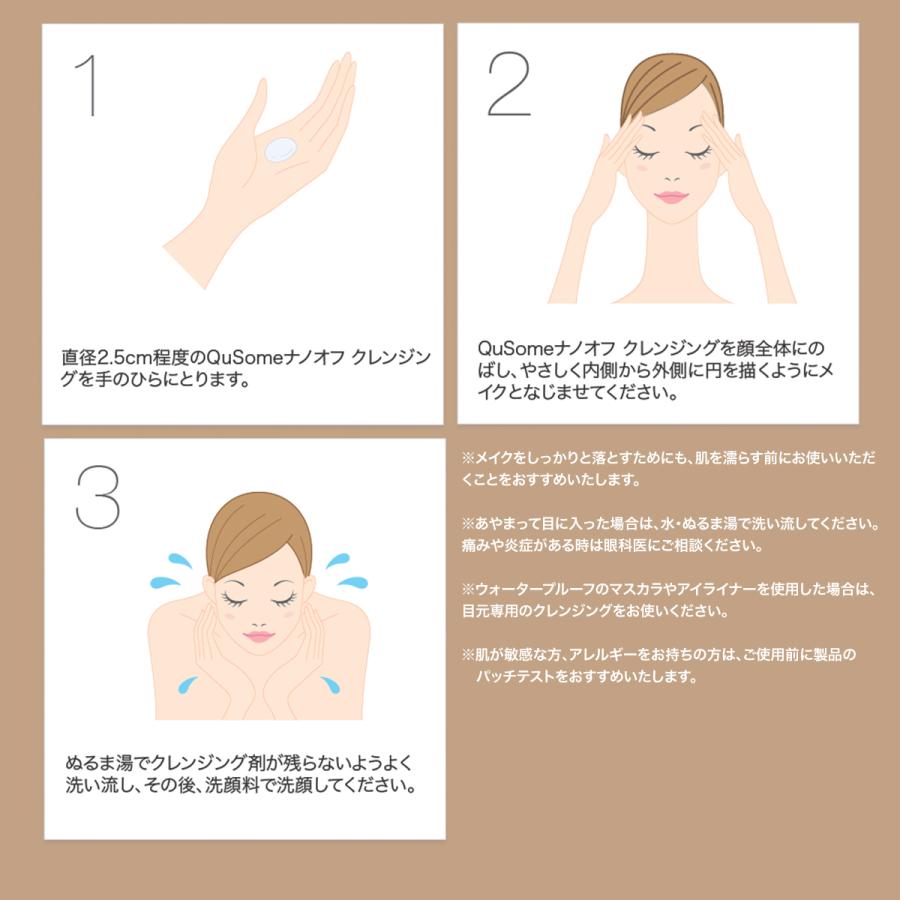 1

直径2.5cm程度のQuSomeナノオフ クレンジングを手のひらにとります。

2

QuSomeナノオフ クレンジングを顔全体にのばし、やさしく内側から外側に円を描くようにメイクとなじませてください。

3

ぬるま湯でクレンジング剤が残らないようよく洗い流し、その後、洗顔料で洗顔してください。

※メイクをしっかりと落とすためにも、肌を濡らす前にお使いいただくことをおすすめいたします。

※あやまって目に入った場合は、水・ぬるま湯で洗い流してください。痛みや炎症がある時は眼科医にご相談ください。

※ウォータープルーフのマスカラやアイライナーを使用した場合は、目元専用のクレンジングをお使いください。

※肌が敏感な方、アレルギーをお持ちの方は、ご使用前に製品のパッチテストをおすすめいたします。