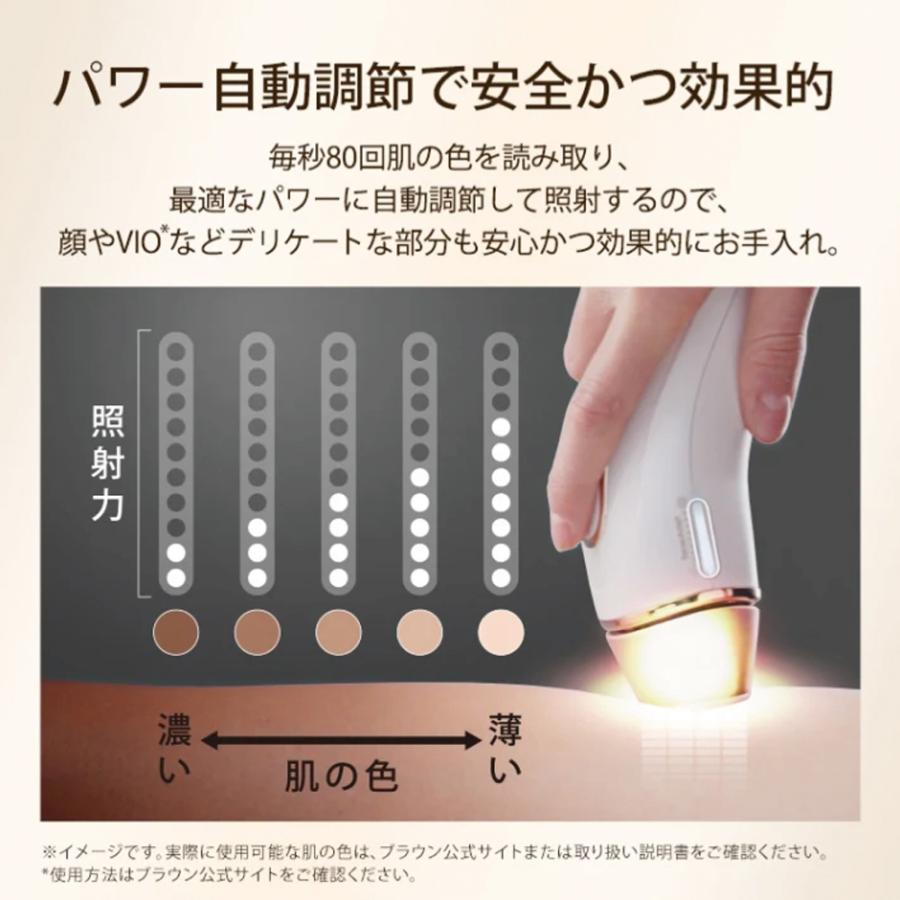 パワー自動調節で安全かつ効果的

毎秒80回肌の色を読み取り、
最適なパワーに自動調節して照射するので、
顔やVIO*などデリケートな部分も安心かつ効果的にお手入れ。

照射力

濃い

肌の色

薄い

※イメージです。実際に使用可能な肌の色は、ブラウン公式サイトまたは取り扱い説明書をご確認ください。
*使用方法はブラウン公式サイトをご確認ください。