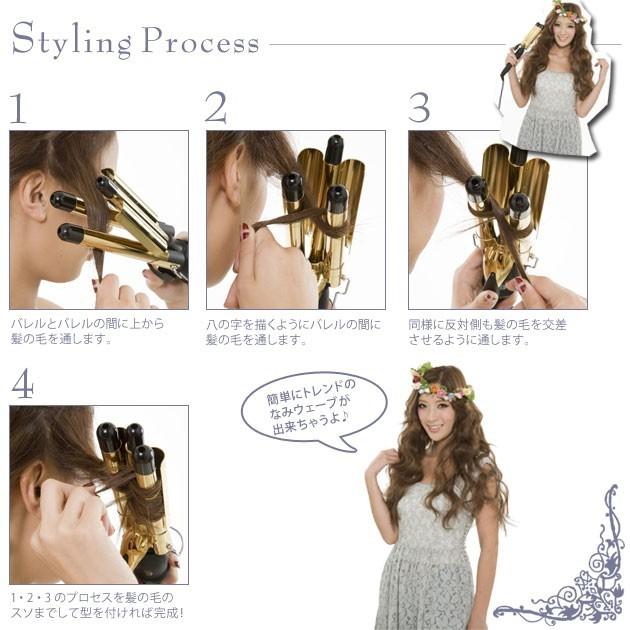 Styling Process

1

バレルとバレルの間に上から髪の毛を通します。

2

八の字を描くようにバレルの間に髪の毛を通します。

3

同様に反対側も髪の毛を交差させるように通します。

4

1・2・3のプロセスを髪の毛のスソまでして型を付ければ完成!

簡単にトレンドのなみウェーブが出来ちゃうよ♪