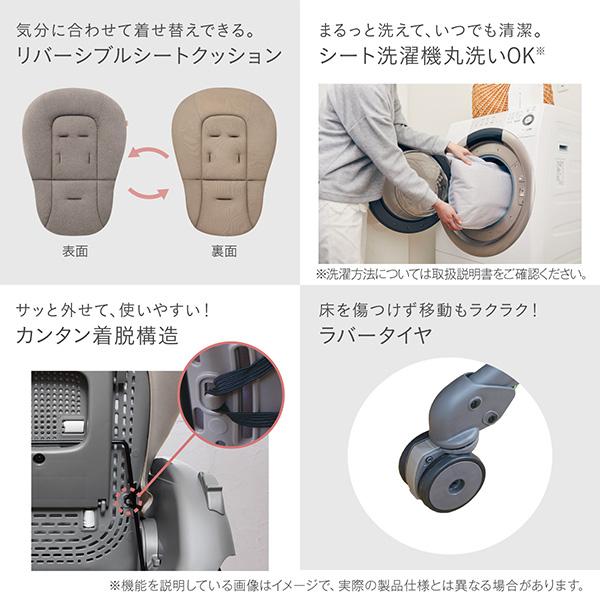 気分に合わせて着せ替えできる。
リバーシブルシートクッション

表面

裏面

まるっと洗えて、いつでも清潔。
シート洗濯機丸洗いOK※

※洗濯方法については取扱説明書をご確認ください。

サッと外せて、使いやすい！
カンタン着脱構造

床を傷つけず移動もラクラク！
ラバータイヤ

※機能を説明している画像はイメージで、実際の製品仕様とは異なる場合があります。