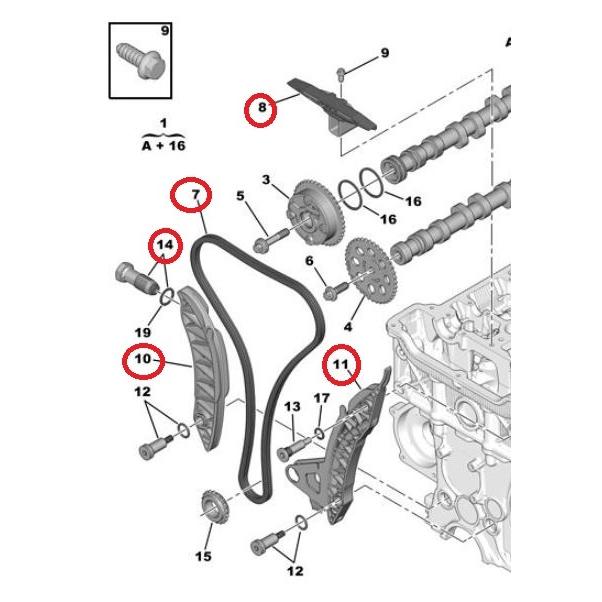 9

A

9

8

1
A + 16

7

3

5

16

16

14

6

19

4

10

11

12

13

17

15

12