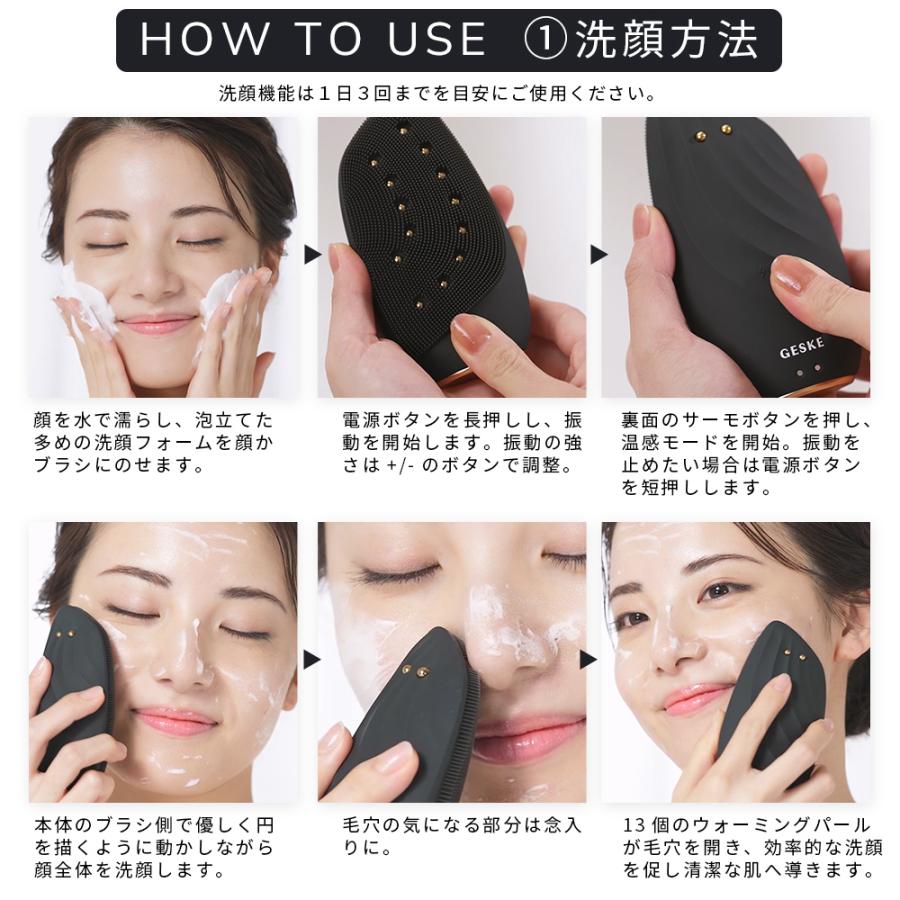 HOW TO USE ①洗顔方法

洗顔機能は１日３回までを目安にご使用ください。

GESKE

顔を水で濡らし、泡立てた多めの洗顔フォームを顔かブラシにのせます。

電源ボタンを長押しし、振動を開始します。振動の強さは +/- のボタンで調整。

裏面のサーモボタンを押し、温感モードを開始。振動を止めたい場合は電源ボタンを短押しします。

本体のブラシ側で優しく円を描くように動かしながら顔全体を洗顔します。

毛穴の気になる部分は念入りに。

13 個のウォーミングパールが毛穴を開き、効率的な洗顔を促し清潔な肌へ導きます。