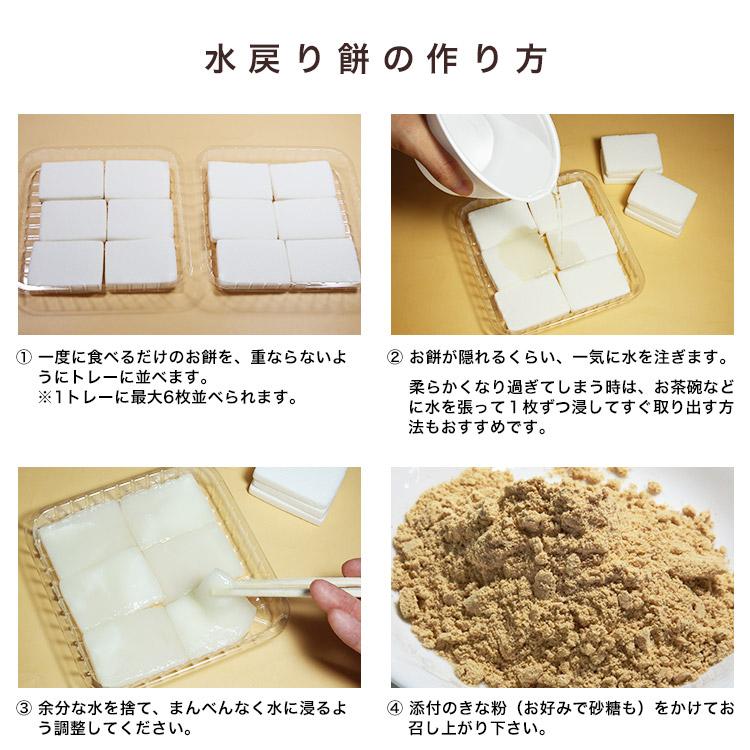 水戻り餅の作り方

① 一度に食べるだけのお餅を、重ならないようにトレーに並べます。
※1トレーに最大6枚並べられます。

② お餅が隠れるくらい、一気に水を注ぎます。

柔らかくなり過ぎてしまう時は、お茶碗などに水を張って１枚ずつ浸してすぐ取り出す方法もおすすめです。

③ 余分な水を捨て、まんべんなく水に浸るよう調整してください。

④ 添付のきな粉（お好みで砂糖も）をかけてお召し上がり下さい。