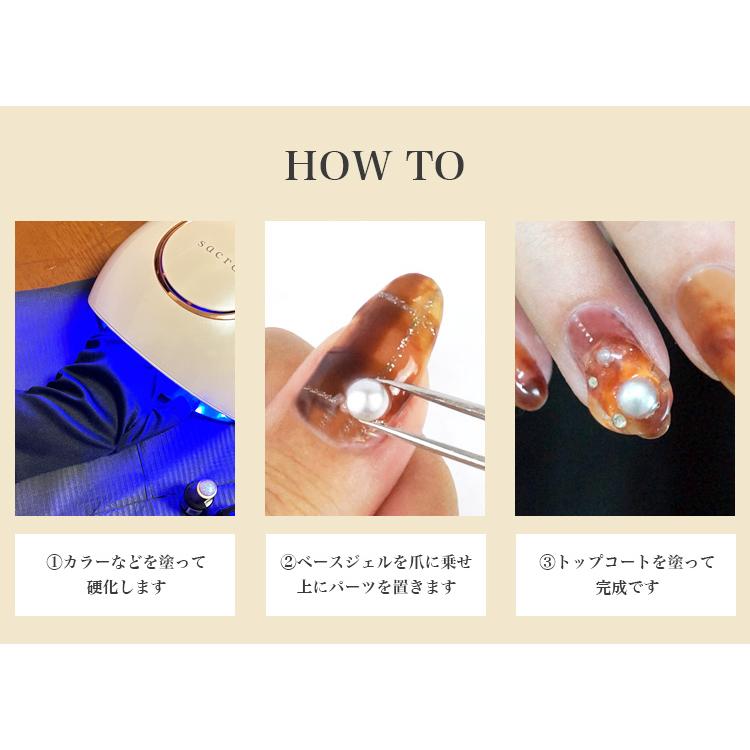 HOW TO

sacre

①カラーなどを塗って硬化します

②ベースジェルを爪に乗せ上にパーツを置きます

③トップコートを塗って完成です