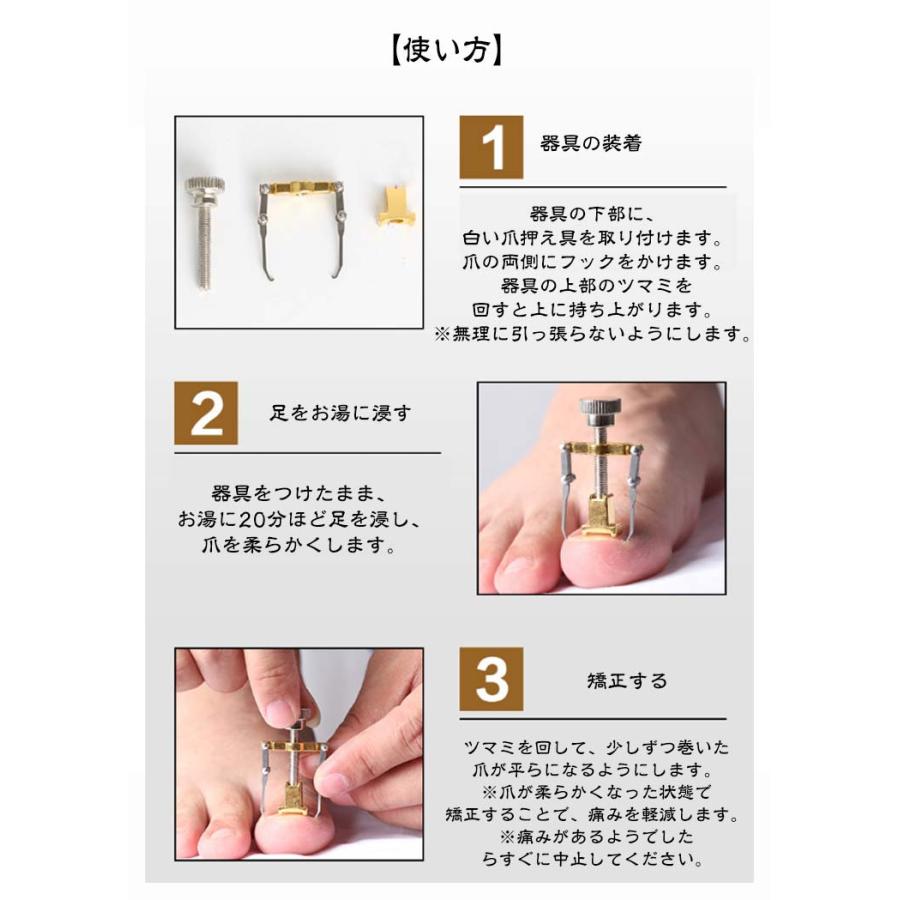 【使い方】

1 器具の装着

器具の下部に、
白い爪押え具を取り付けます。
爪の両側にフックをかけます。
器具の上部のツマミを
回すと上に持ち上がります。
※無理に引っ張らないようにします。

2 足をお湯に浸す

器具をつけたまま、
お湯に20分ほど足を浸し、
爪を柔らかくします。

3 矯正する

ツマミを回して、少しずつ巻いた
爪が平らになるようにします。
※爪が柔らかくなった状態で
矯正することで、痛みを軽減します。
※痛みがあるようでした
らすぐに中止してください。