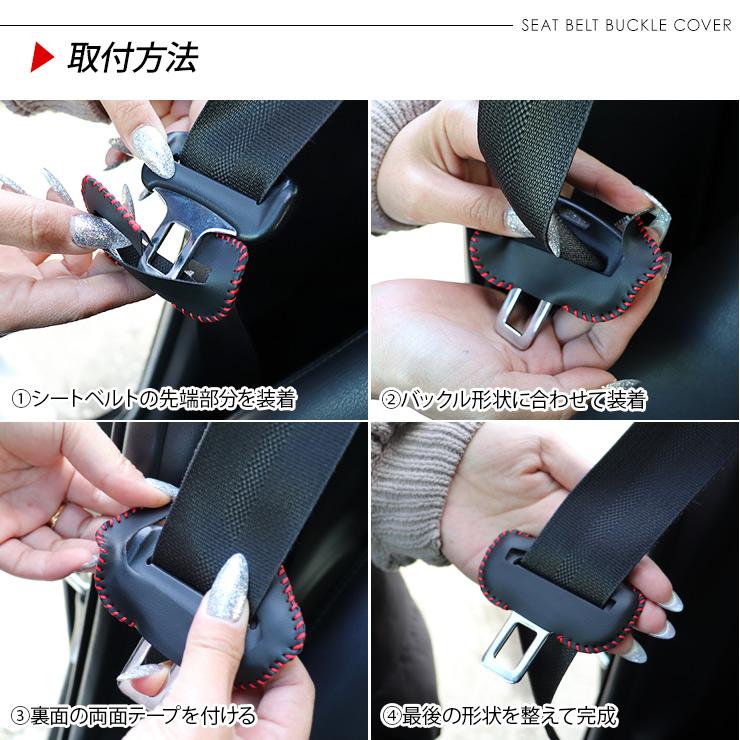 SEAT BELT BUCKLE COVER

取付方法

①シートベルトの先端部分を装着

②バックル形状に合わせて装着

③裏面の両面テープを付ける

④最後の形状を整えて完成