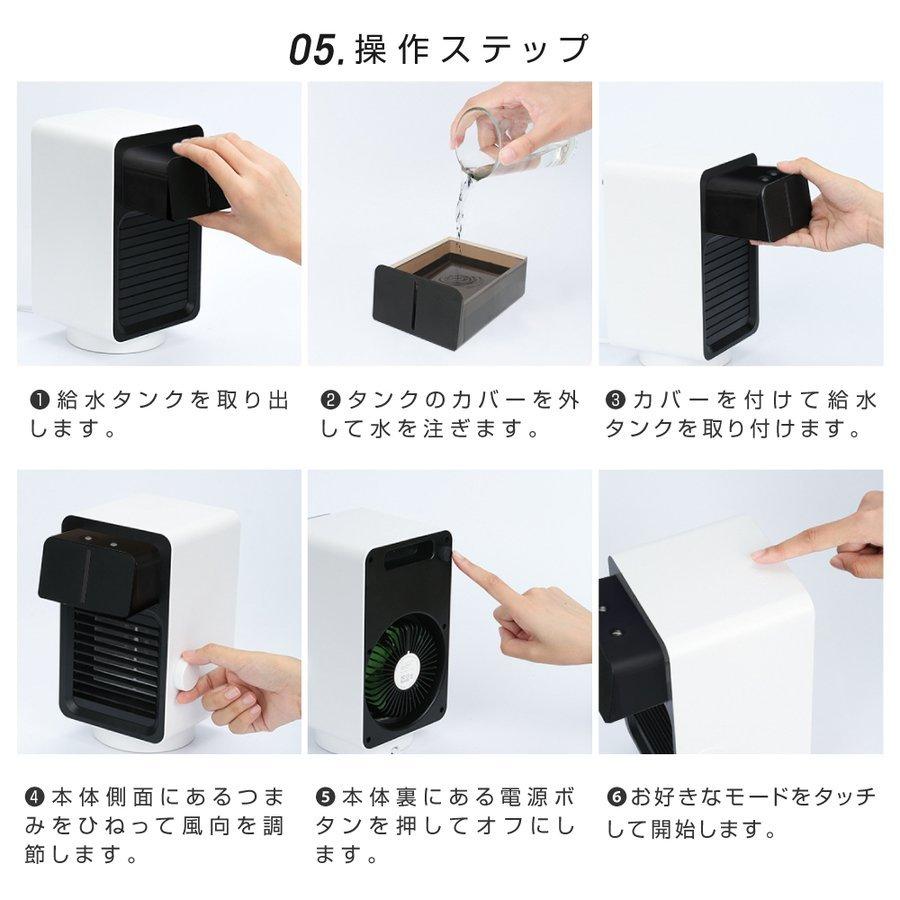 05. 操作ステップ

❶給水タンクを取り出します。

❷タンクのカバーを外して水を注ぎます。

❸カバーを付けて給水タンクを取り付けます。

❹本体側面にあるつまみをひねって風向を調節します。

❺本体裏にある電源ボタンを押してオフにします。

❻お好きなモードをタッチして開始します。