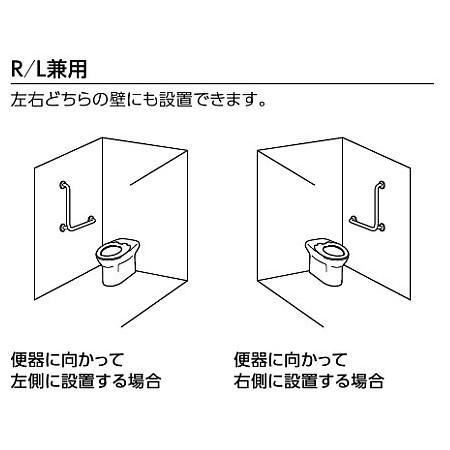 R/L兼用

左右どちらの壁にも設置できます。

便器に向かって
左側に設置する場合

便器に向かって
右側に設置する場合