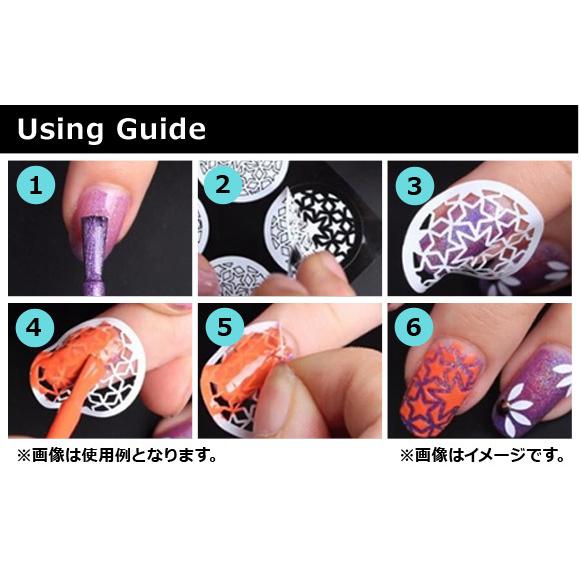 Using Guide

1

2

3

4

5

6

※画像は使用例となります。

※画像はイメージです。