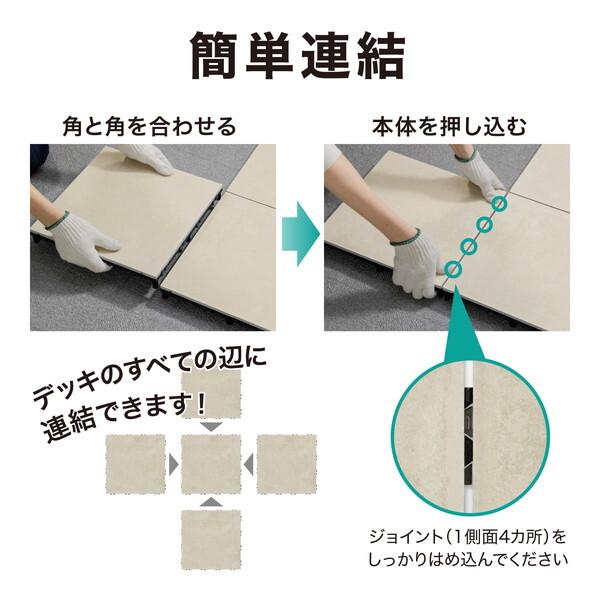 簡単連結

角と角を合わせる

本体を押し込む

デッキのすべての辺に連結できます！

ジョイント（1側面4カ所）をしっかりはめ込んでください