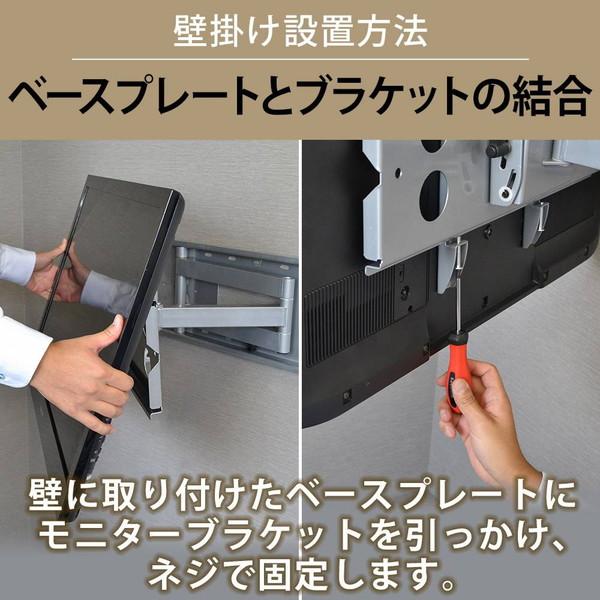 壁掛け設置方法

ベースプレートとブラケットの結合

壁に取り付けたベースプレートにモニターブラケットを引っかけ、ネジで固定します。