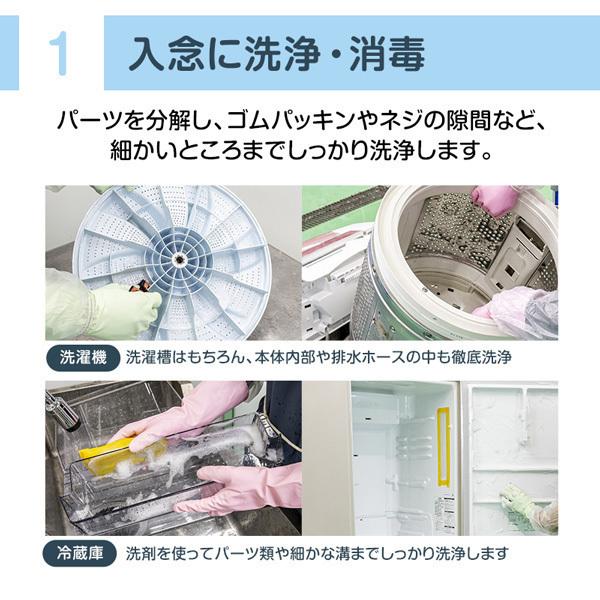 1 入念に洗浄・消毒

パーツを分解し、ゴムパッキンやネジの隙間など、細かいところまでしっかり洗浄します。

洗濯機 洗濯槽はもちろん、本体内部や排水ホースの中も徹底洗浄

冷蔵庫 洗剤を使ってパーツ類や細かな溝までしっかり洗浄します