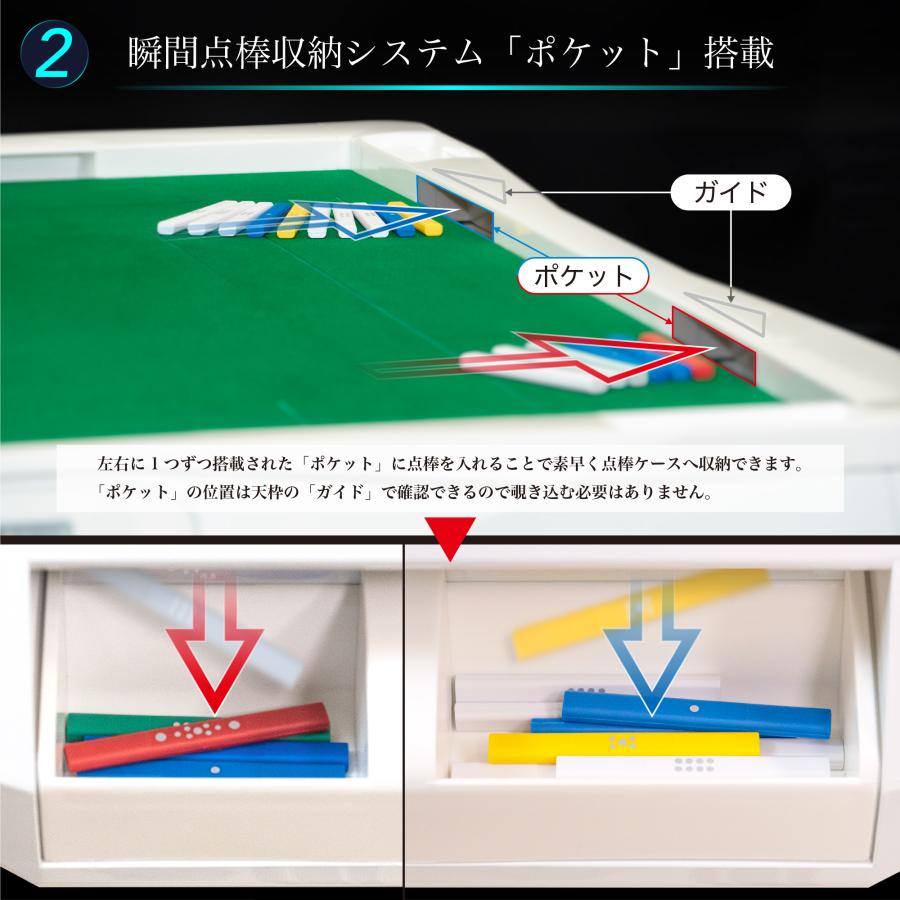 2 瞬間点棒収納システム「ポケット」搭載

ガイド

ポケット

左右に１つずつ搭載された「ポケット」に点棒を入れることで素早く点棒ケースへ収納できます。
「ポケット」の位置は天枠の「ガイド」で確認できるので覗き込む必要はありません。